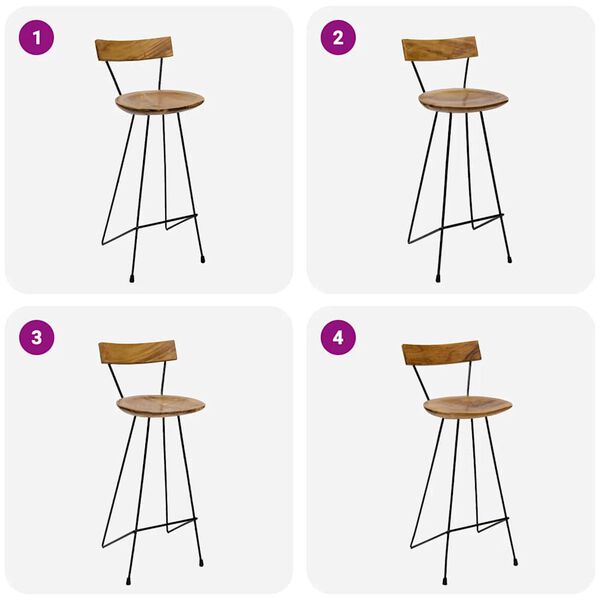 1

2

3

4