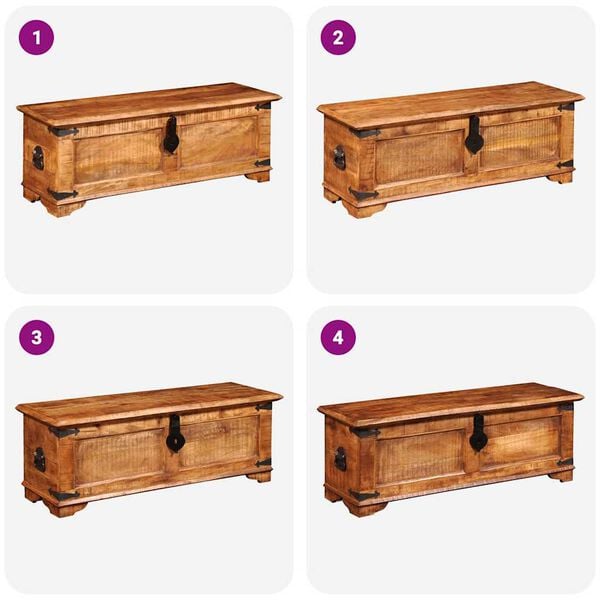 1

2

3

4