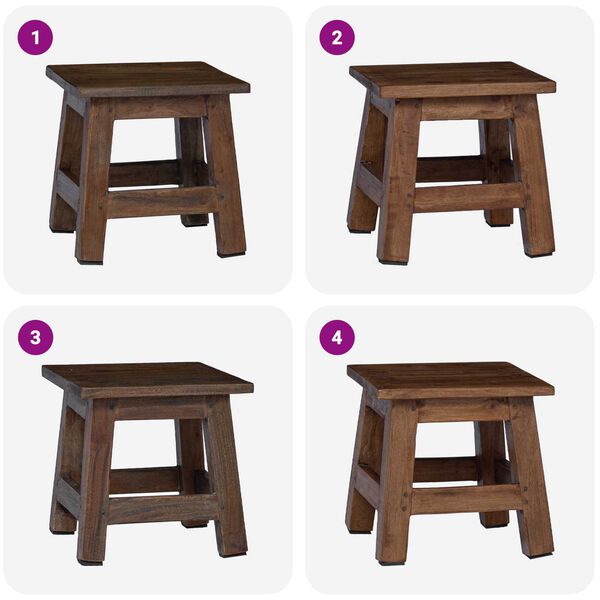 1

2

3

4