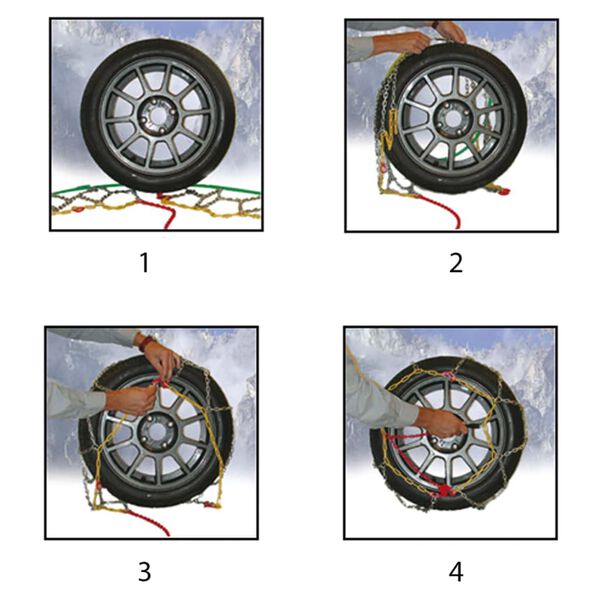 1

2

3

4