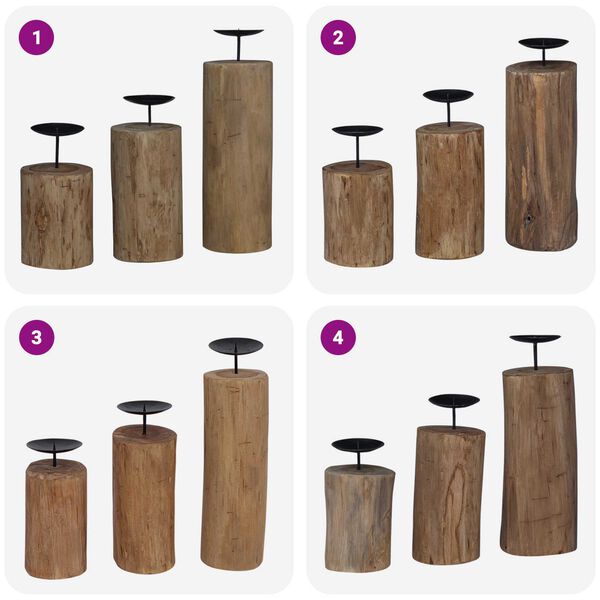 1

2

3

4