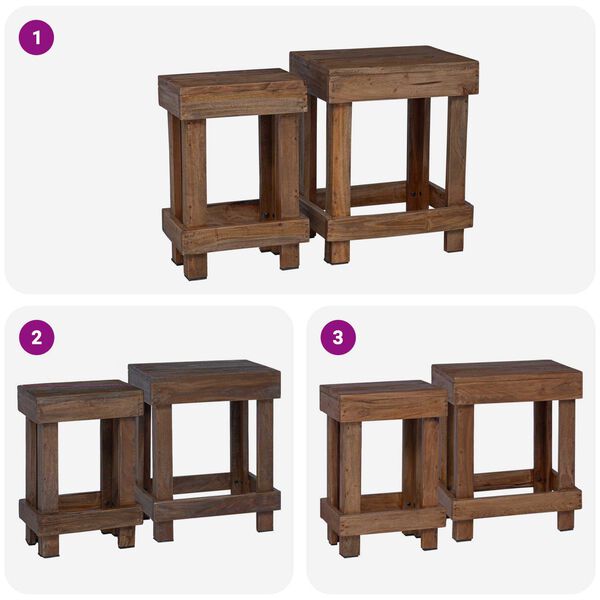 1

2

3