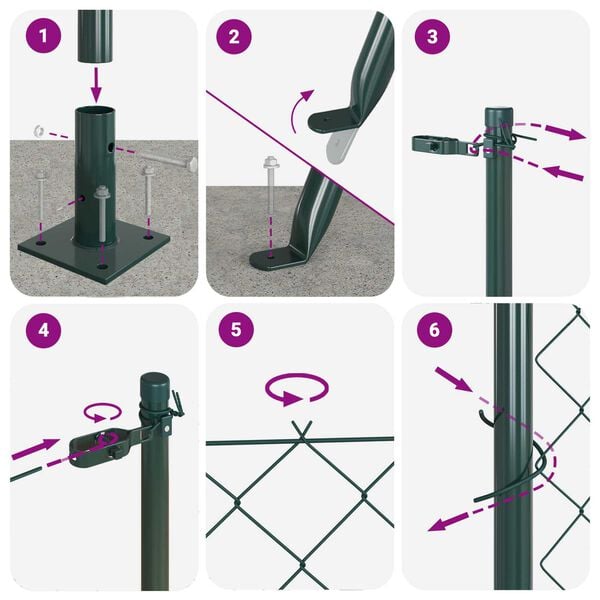 1

2

3

4

5

6