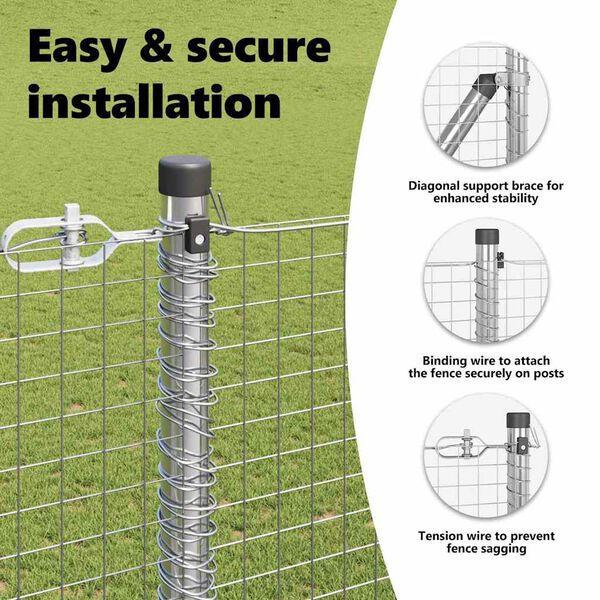 Easy & secure installation

Diagonal support brace for enhanced stability

Binding wire to attach the fence securely on posts

Tension wire to prevent fence sagging