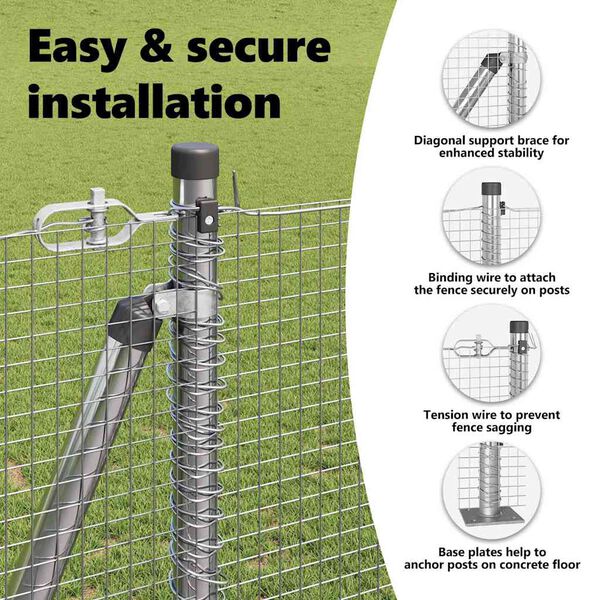 Easy & secure installation

Diagonal support brace for enhanced stability

Binding wire to attach the fence securely on posts

Tension wire to prevent fence sagging

Base plates help to anchor posts on concrete floor