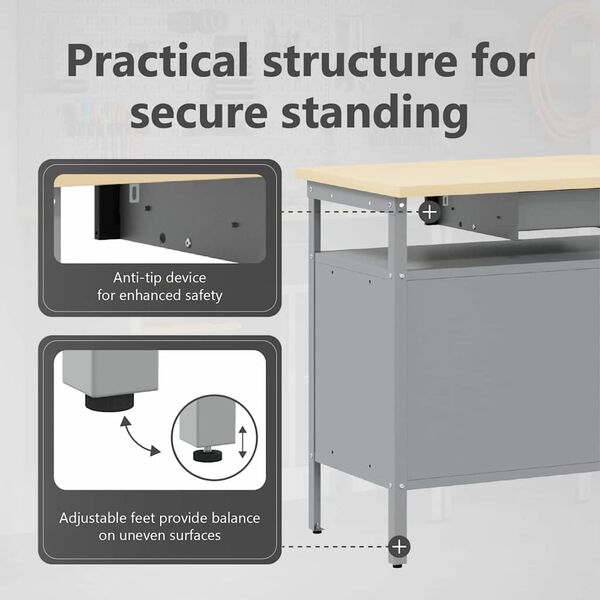 Practical structure for secure standing

Anti-tip device for enhanced safety

Adjustable feet provide balance on uneven surfaces