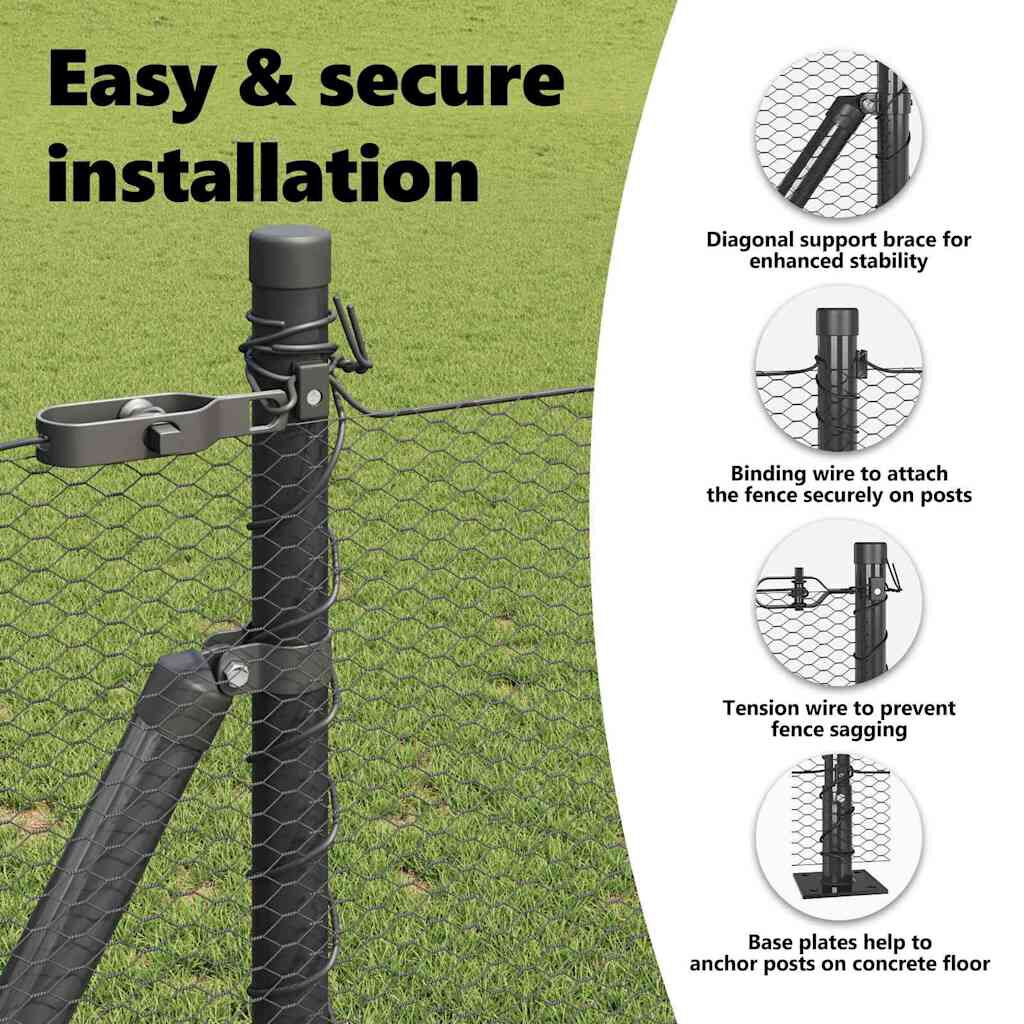 Easy & secure installation

Diagonal support brace for enhanced stability

Binding wire to attach the fence securely on posts

Tension wire to prevent fence sagging

Base plates help to anchor posts on concrete floor