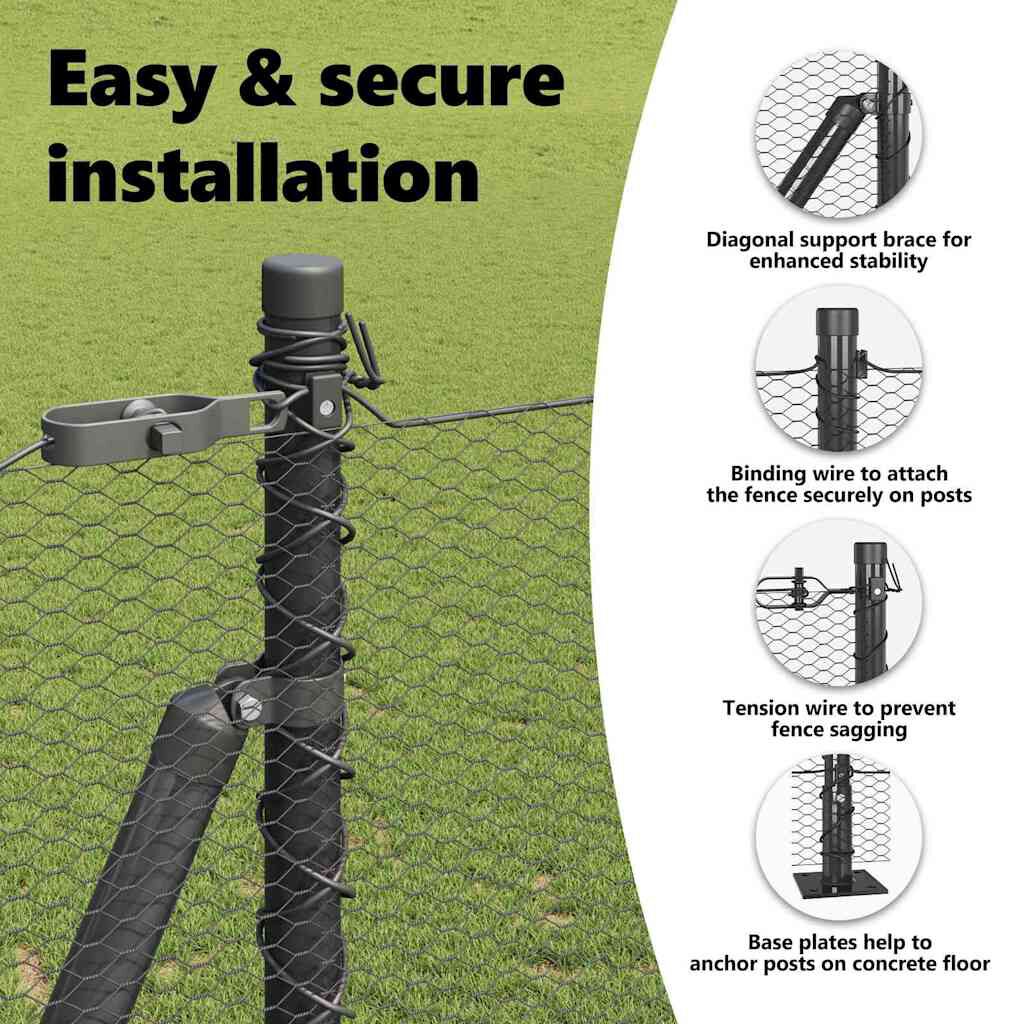 Easy & secure installation

Diagonal support brace for enhanced stability

Binding wire to attach the fence securely on posts

Tension wire to prevent fence sagging

Base plates help to anchor posts on concrete floor