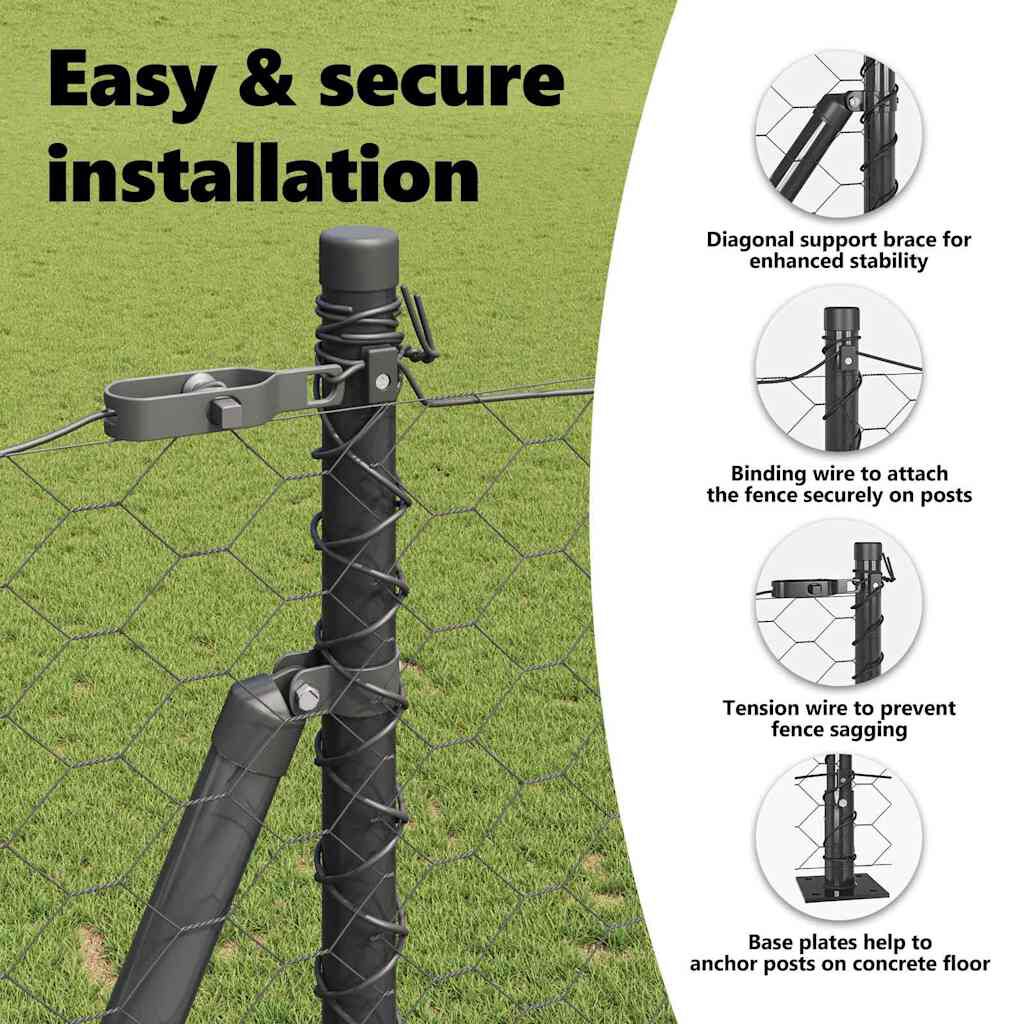 Easy & secure installation

Diagonal support brace for enhanced stability

Binding wire to attach the fence securely on posts

Tension wire to prevent fence sagging

Base plates help to anchor posts on concrete floor