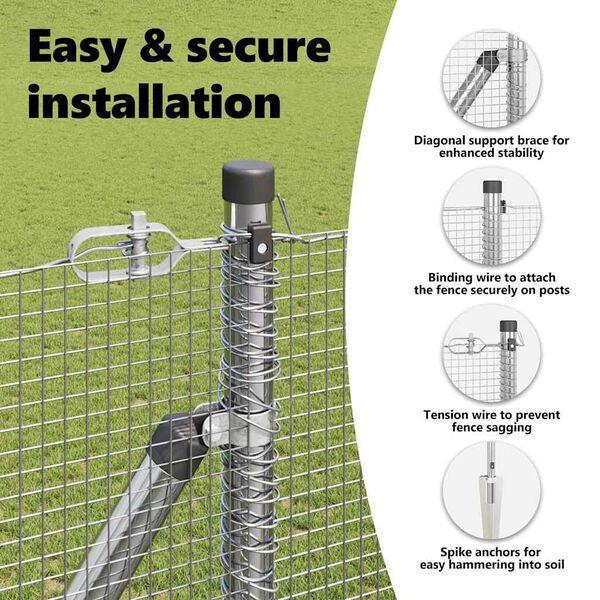 Easy & secure installation

Diagonal support brace for enhanced stability

Binding wire to attach the fence securely on posts

Tension wire to prevent fence sagging

Spike anchors for easy hammering into soil