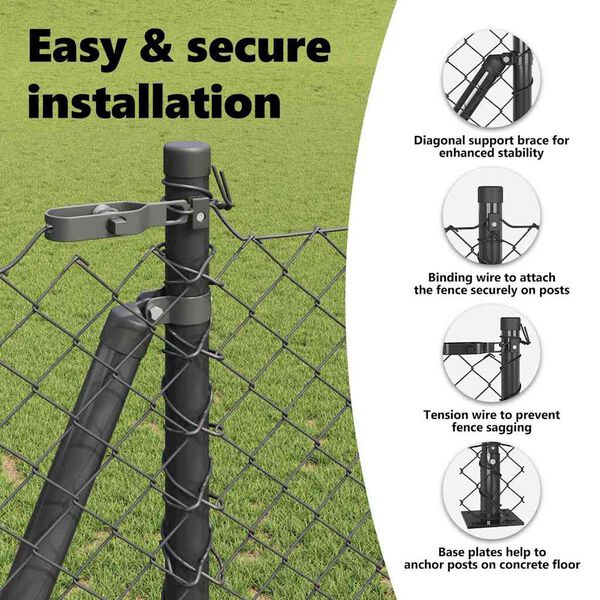 Easy & secure installation

Diagonal support brace for enhanced stability

Binding wire to attach the fence securely on posts

Tension wire to prevent fence sagging

Base plates help to anchor posts on concrete floor