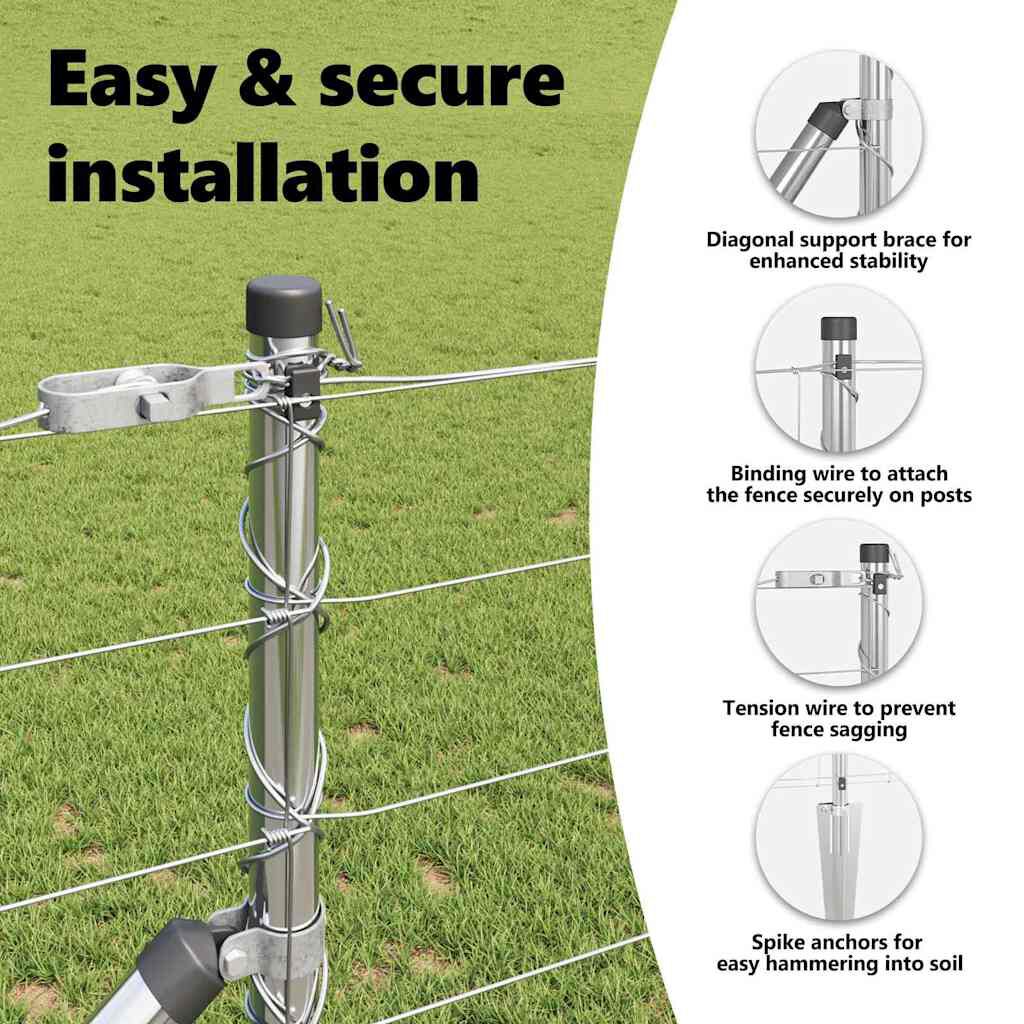 Easy & secure installation

Diagonal support brace for enhanced stability

Binding wire to attach the fence securely on posts

Tension wire to prevent fence sagging

Spike anchors for easy hammering into soil