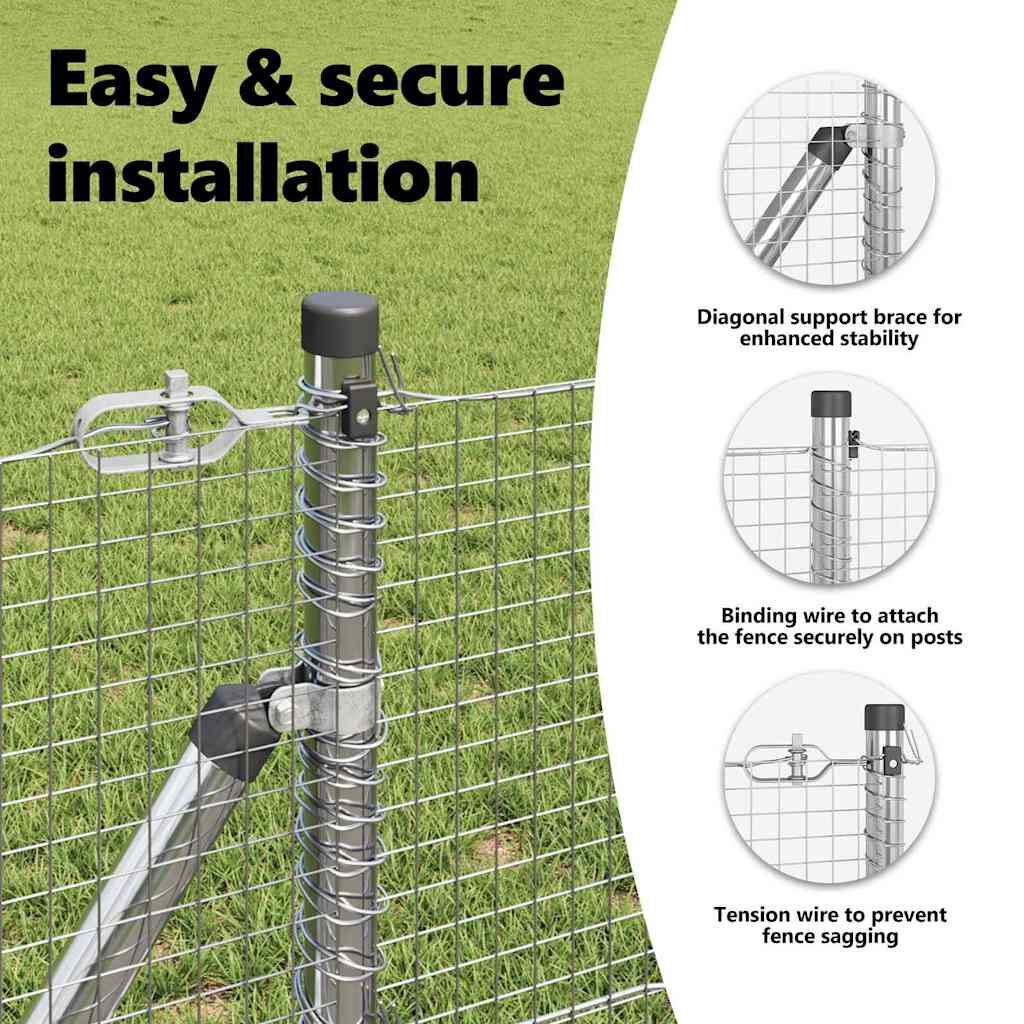 Easy & secure installation

Diagonal support brace for enhanced stability

Binding wire to attach the fence securely on posts

Tension wire to prevent fence sagging