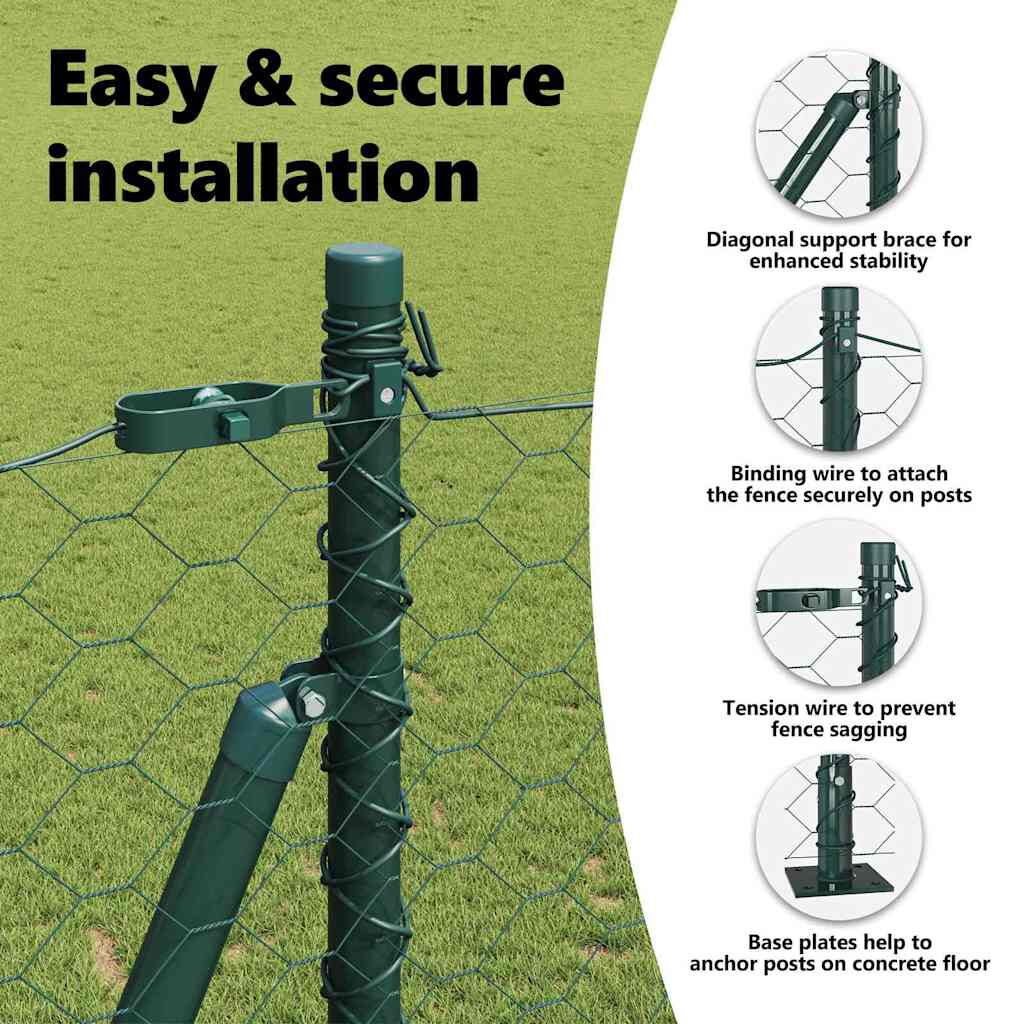 Easy & secure installation

Diagonal support brace for enhanced stability

Binding wire to attach the fence securely on posts

Tension wire to prevent fence sagging

Base plates help to anchor posts on concrete floor