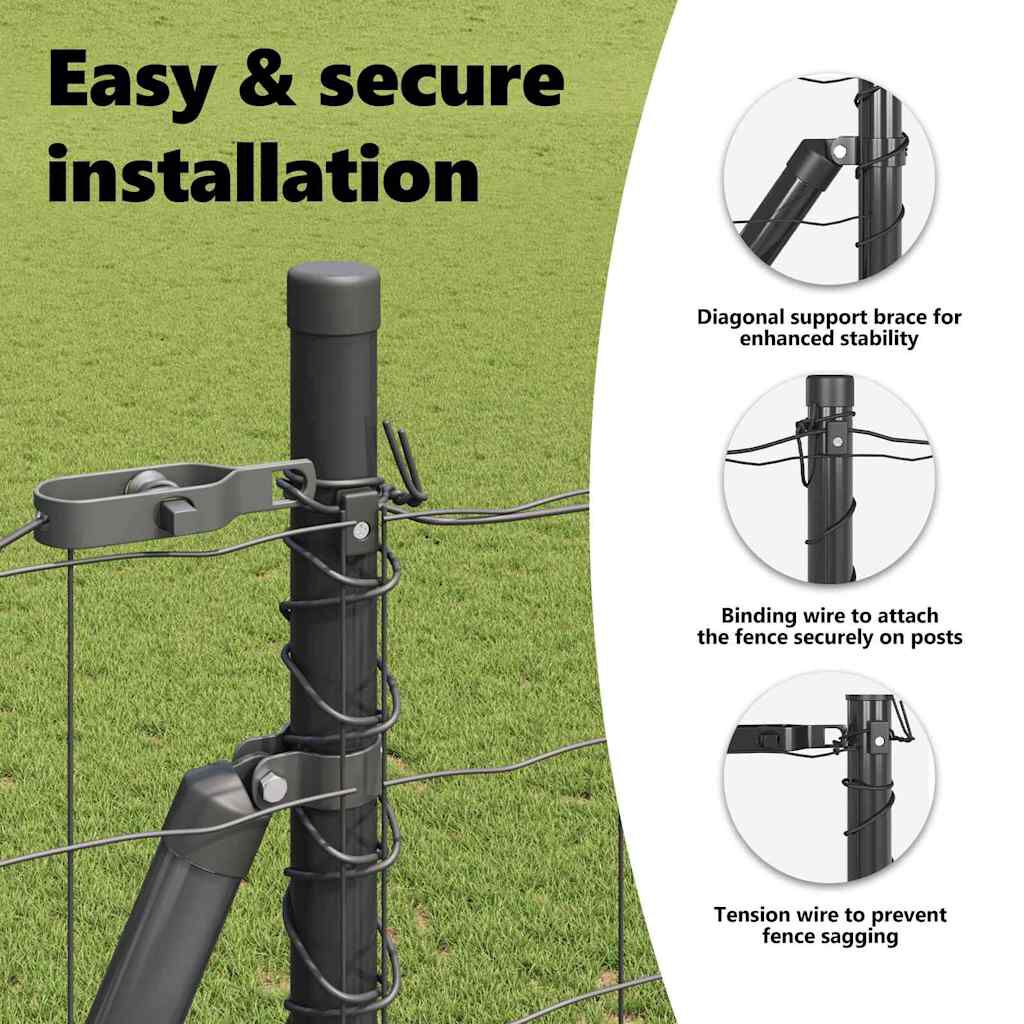 Easy & secure installation

Diagonal support brace for enhanced stability

Binding wire to attach the fence securely on posts

Tension wire to prevent fence sagging