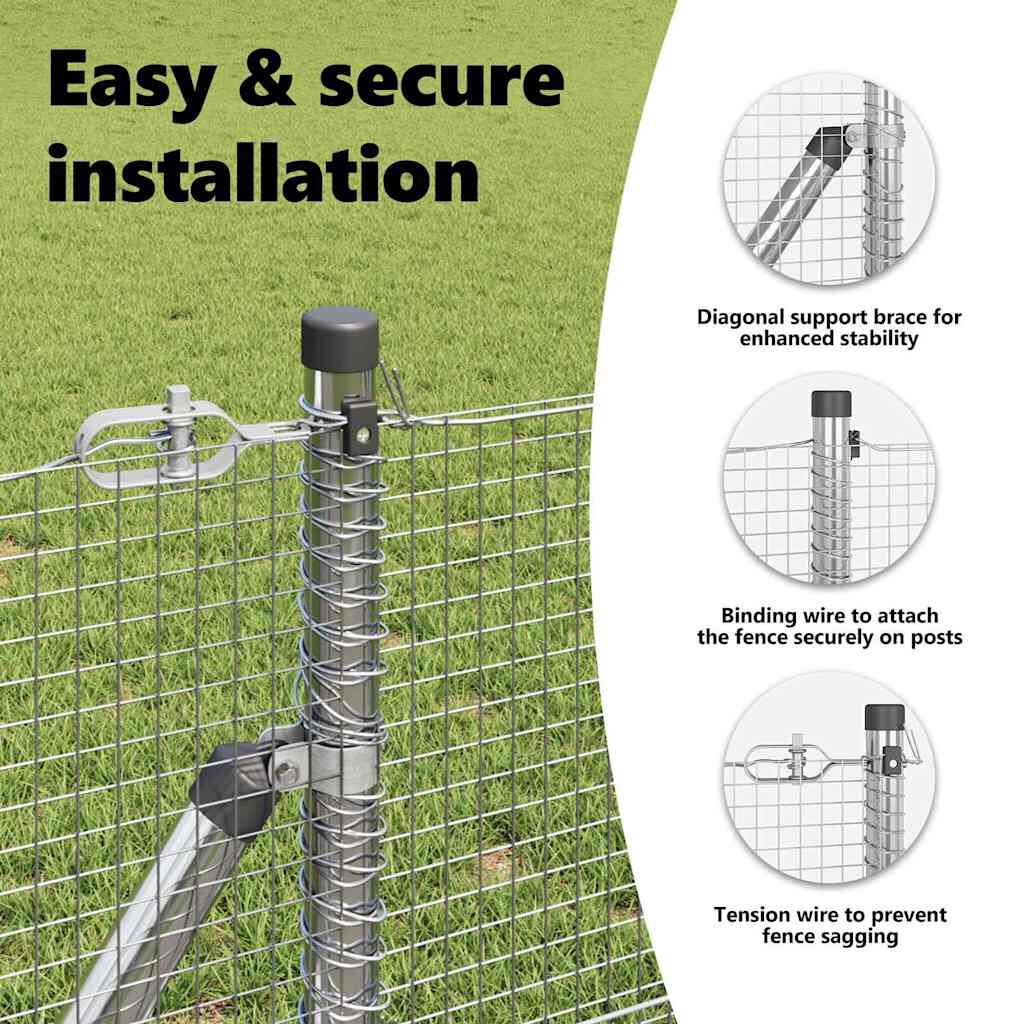 Easy & secure installation

Diagonal support brace for enhanced stability

Binding wire to attach the fence securely on posts

Tension wire to prevent fence sagging