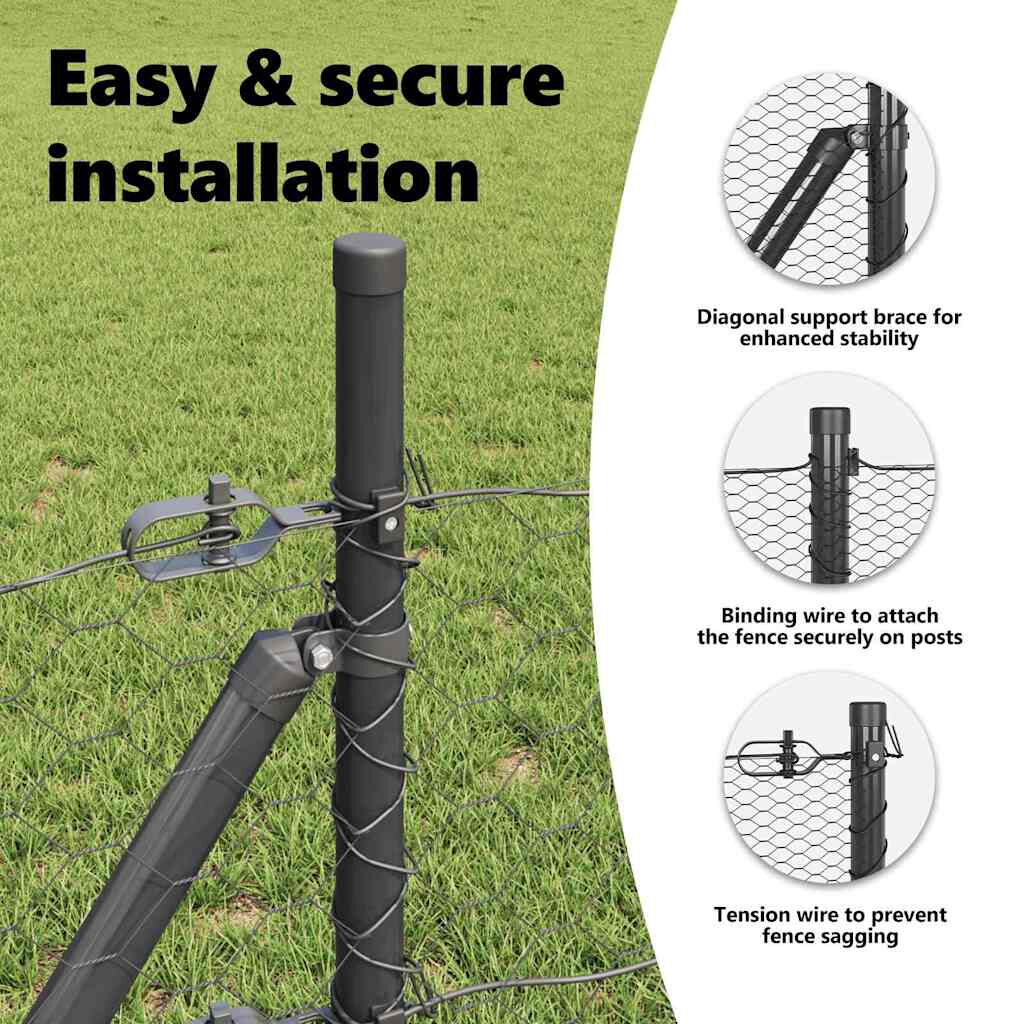 Easy & secure installation

Diagonal support brace for enhanced stability

Binding wire to attach the fence securely on posts

Tension wire to prevent fence sagging