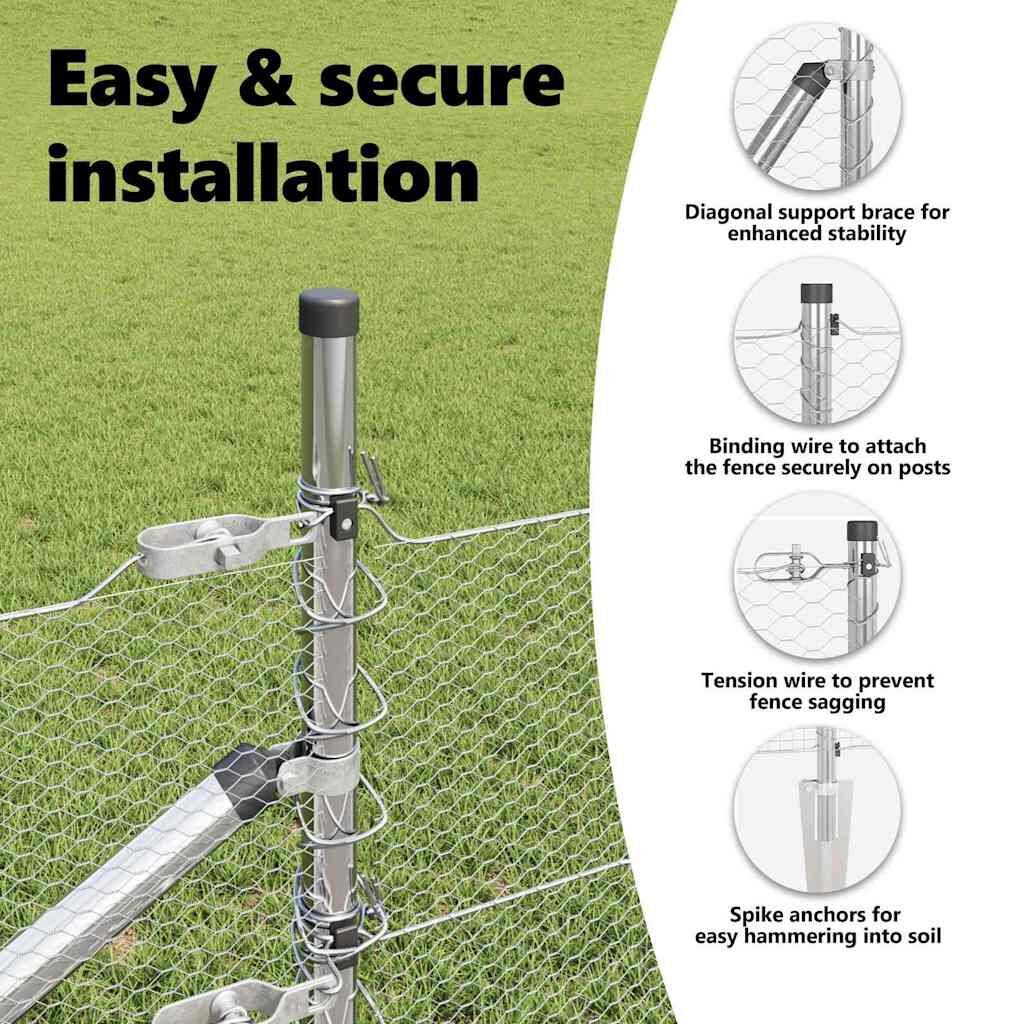 Easy & secure installation

Diagonal support brace for enhanced stability

Binding wire to attach the fence securely on posts

Tension wire to prevent fence sagging

Spike anchors for easy hammering into soil