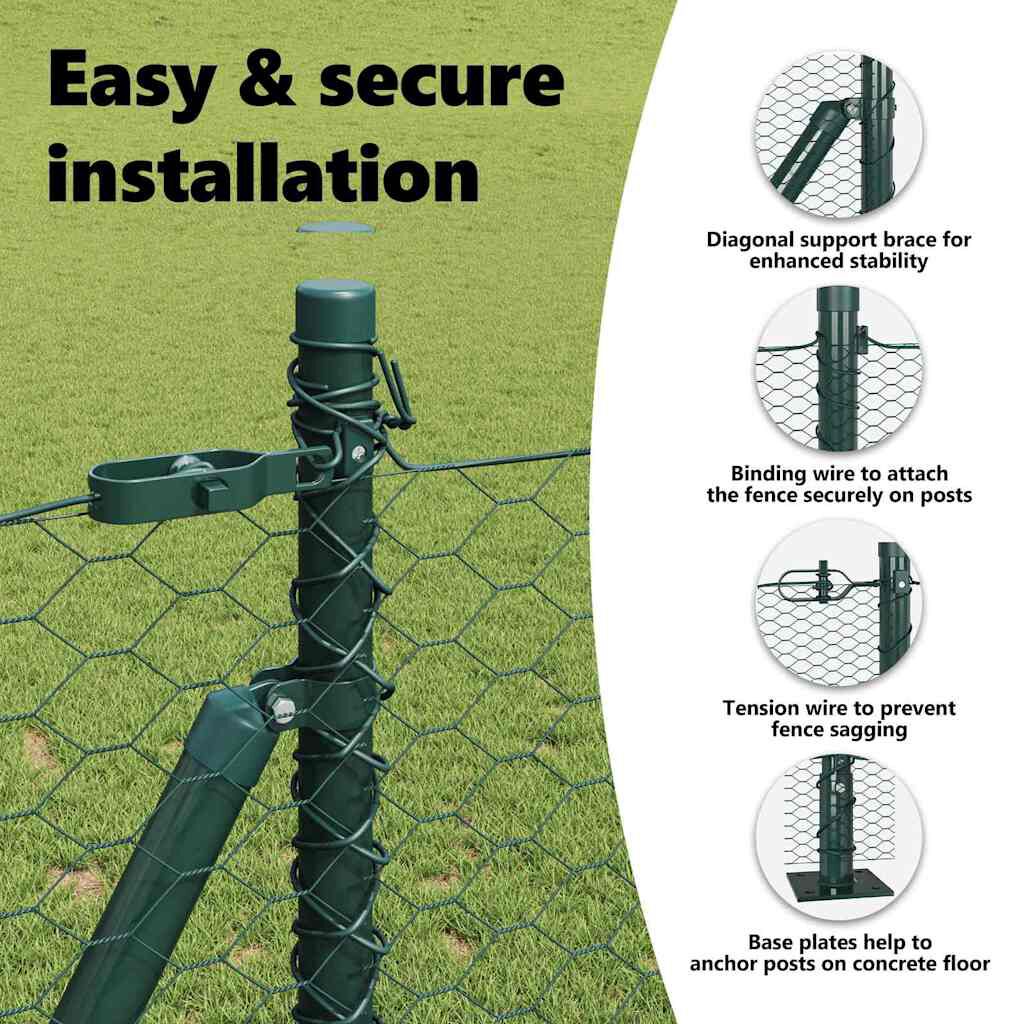 Easy & secure installation

Diagonal support brace for enhanced stability

Binding wire to attach the fence securely on posts

Tension wire to prevent fence sagging

Base plates help to anchor posts on concrete floor