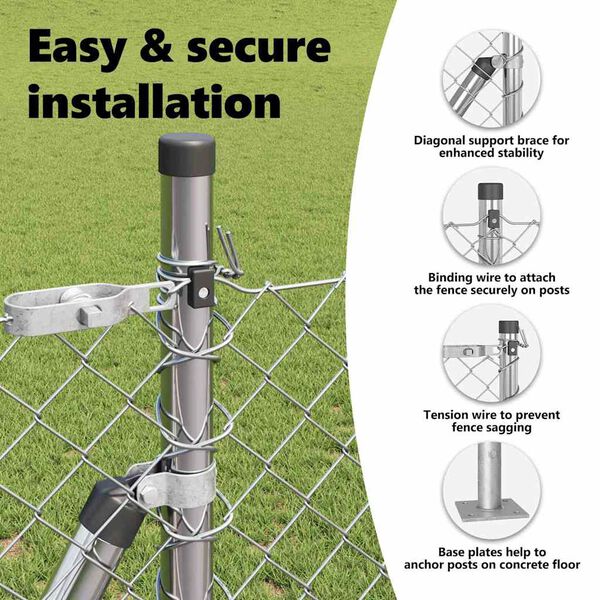 Easy & secure installation

Diagonal support brace for enhanced stability

Binding wire to attach the fence securely on posts

Tension wire to prevent fence sagging

Base plates help to anchor posts on concrete floor