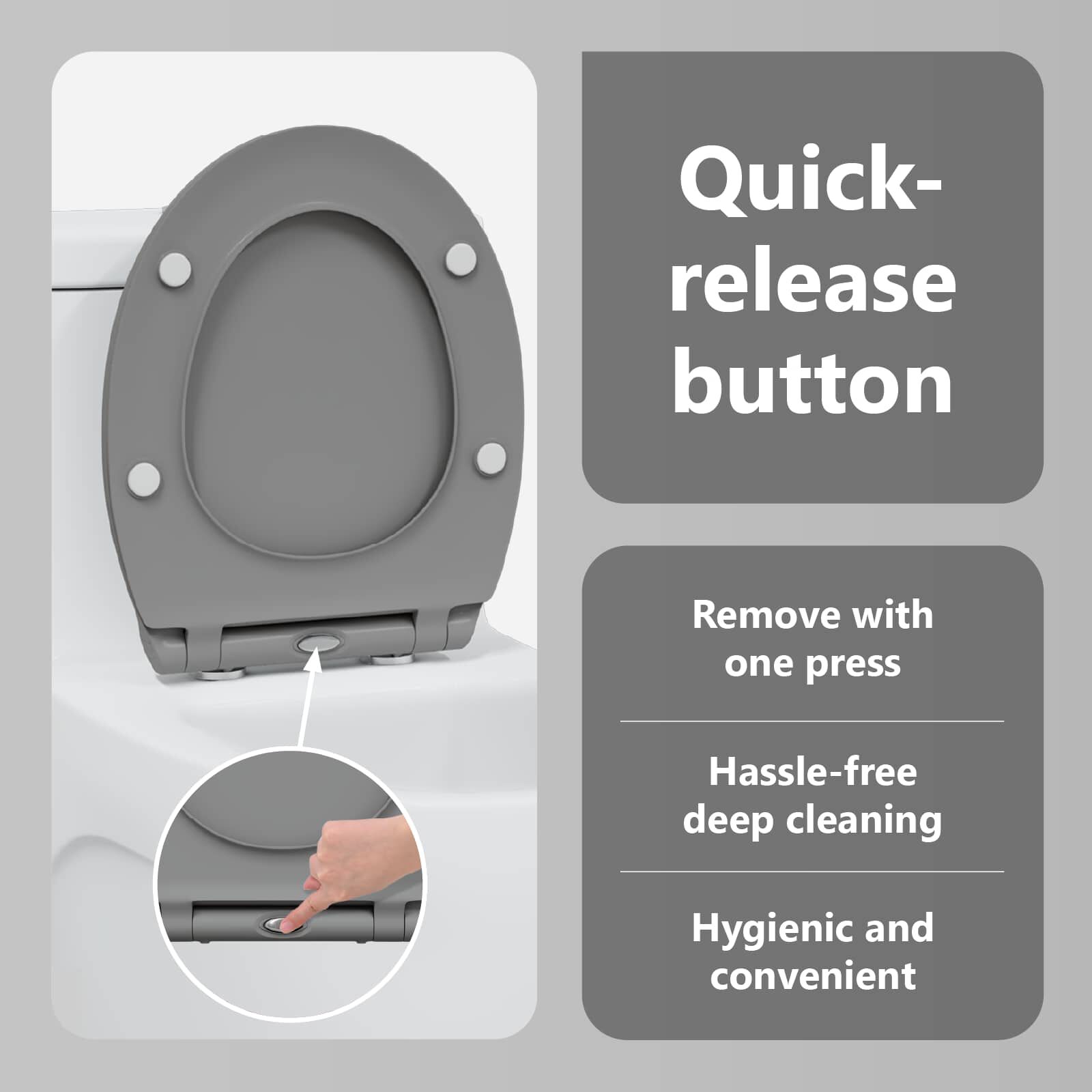 Quick-release button

Remove with one press

Hassle-free deep cleaning

Hygienic and convenient