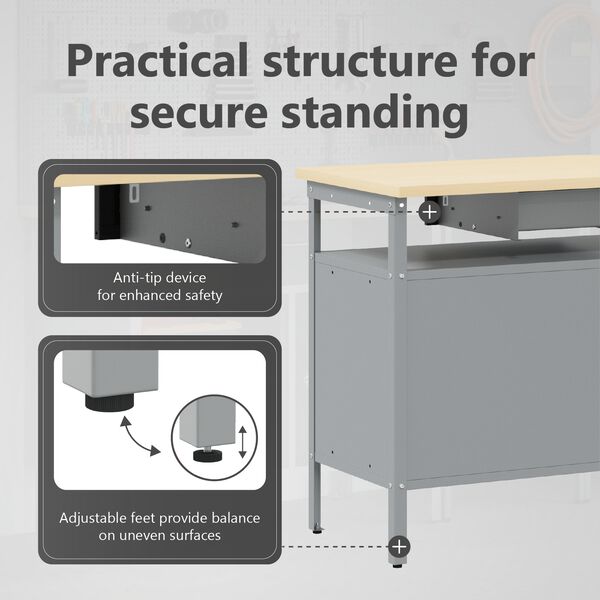 Practical structure for secure standing

Anti-tip device for enhanced safety

Adjustable feet provide balance on uneven surfaces