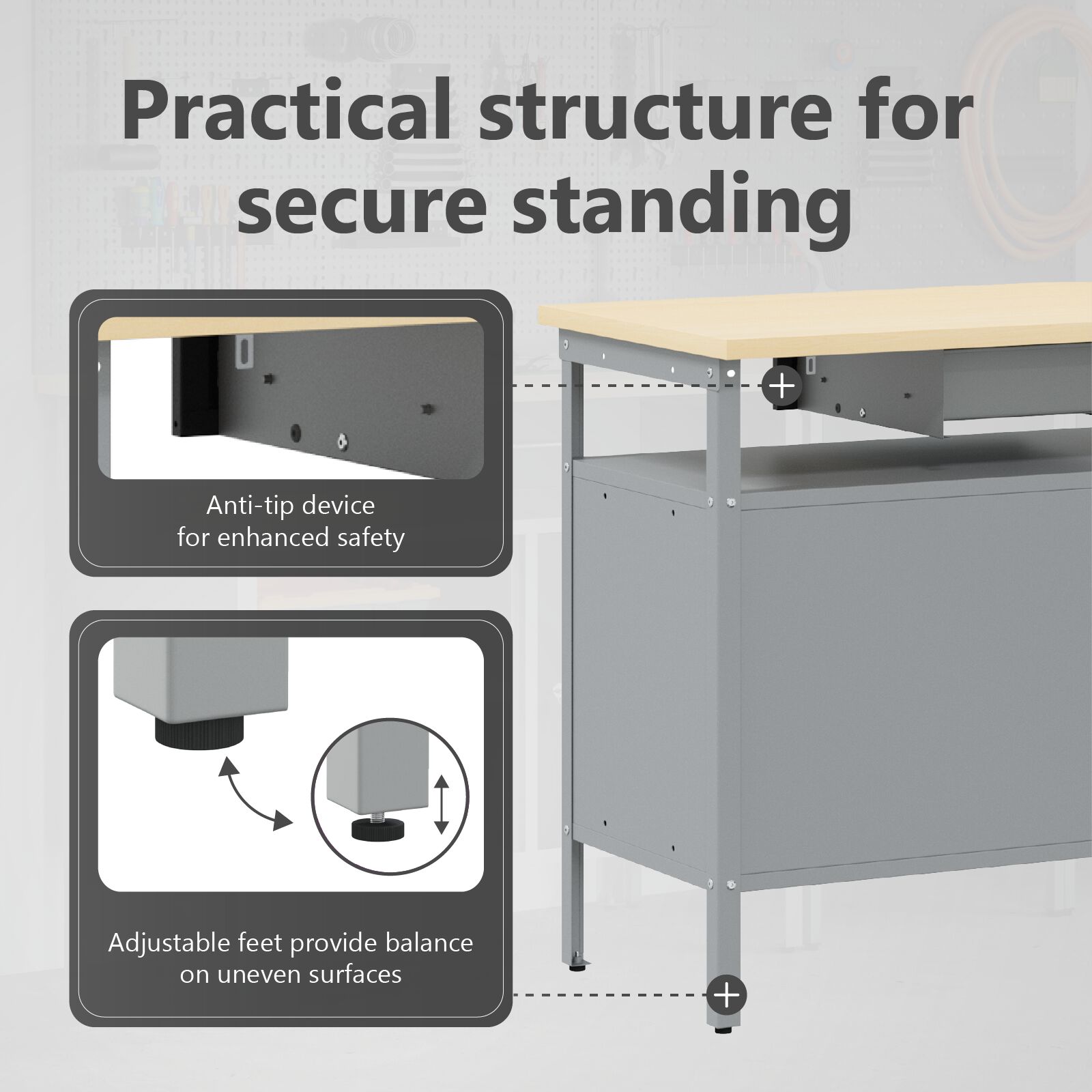 Practical structure for secure standing

Anti-tip device
for enhanced safety

Adjustable feet provide balance
on uneven surfaces