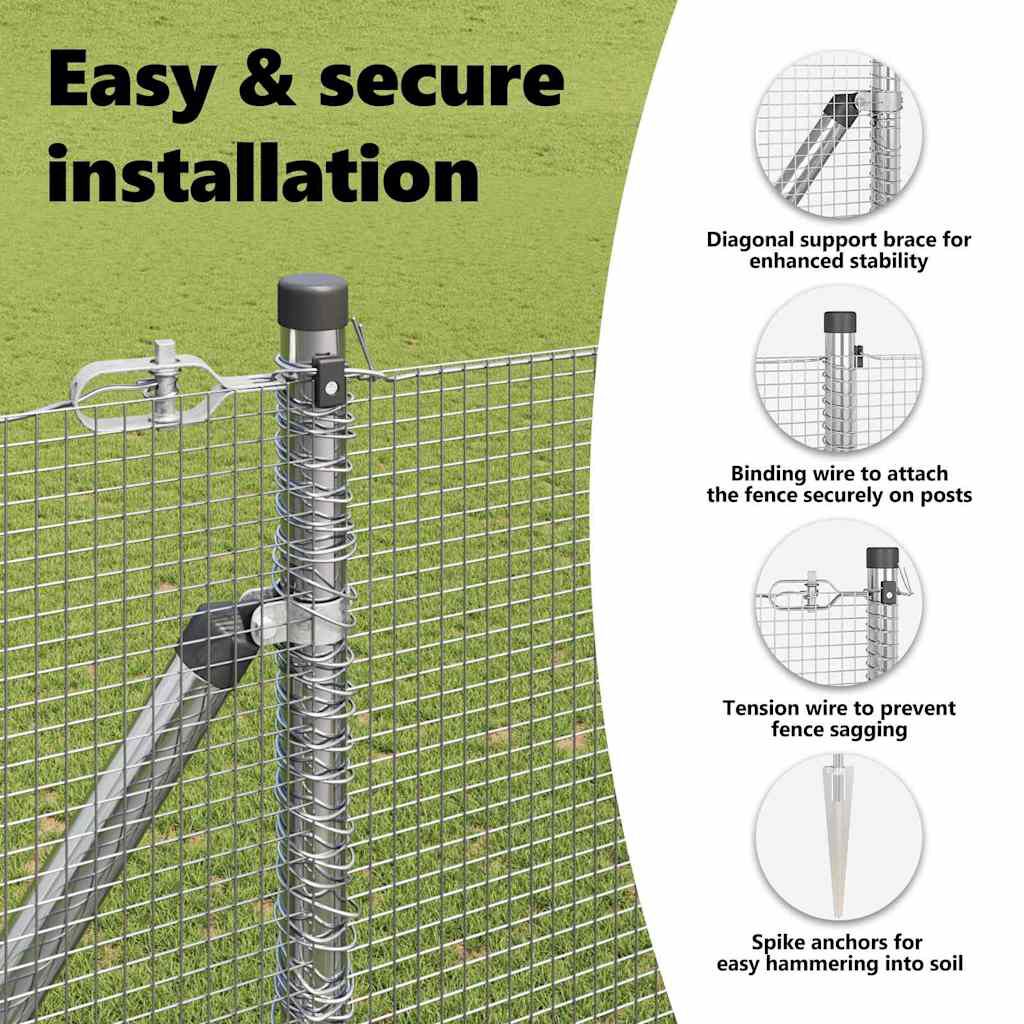 Easy & secure installation

Diagonal support brace for enhanced stability

Binding wire to attach the fence securely on posts

Tension wire to prevent fence sagging

Spike anchors for easy hammering into soil