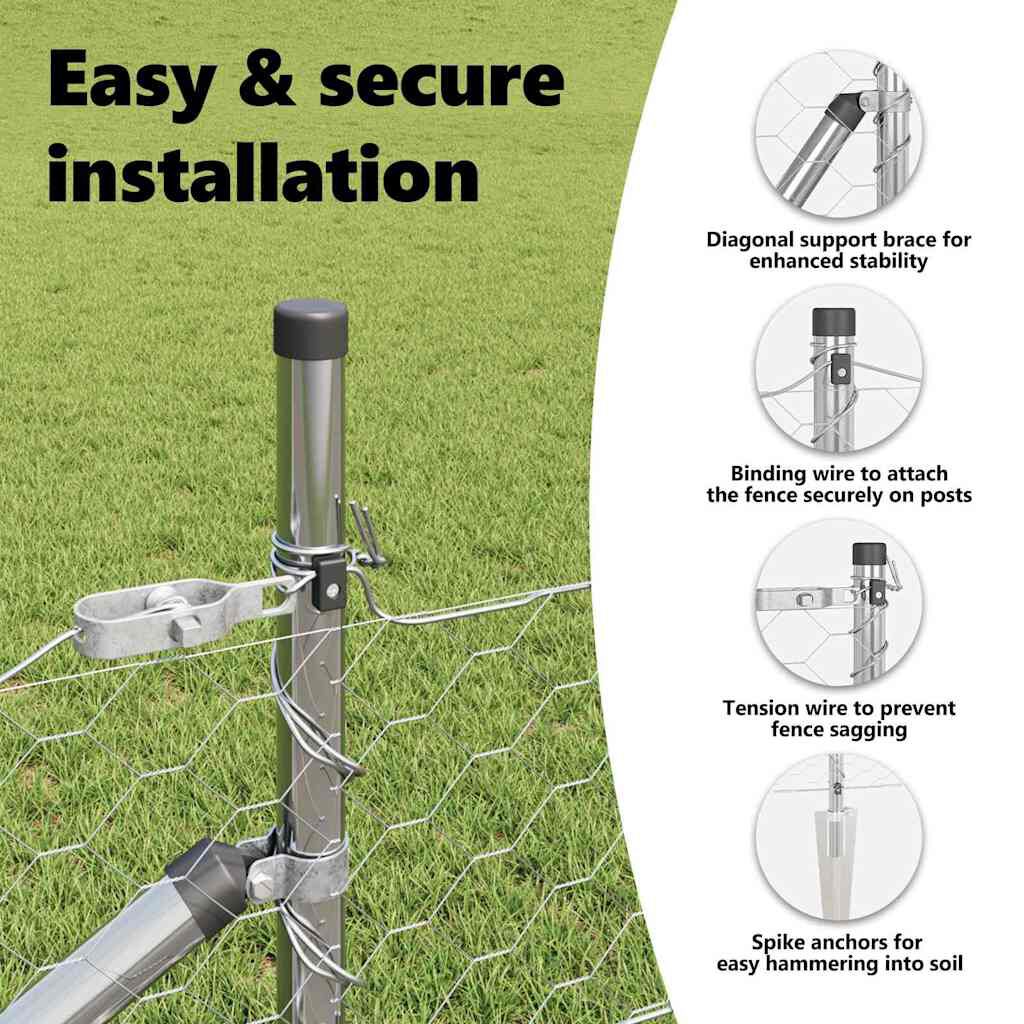 Easy & secure installation

Diagonal support brace for enhanced stability

Binding wire to attach the fence securely on posts

Tension wire to prevent fence sagging

Spike anchors for easy hammering into soil