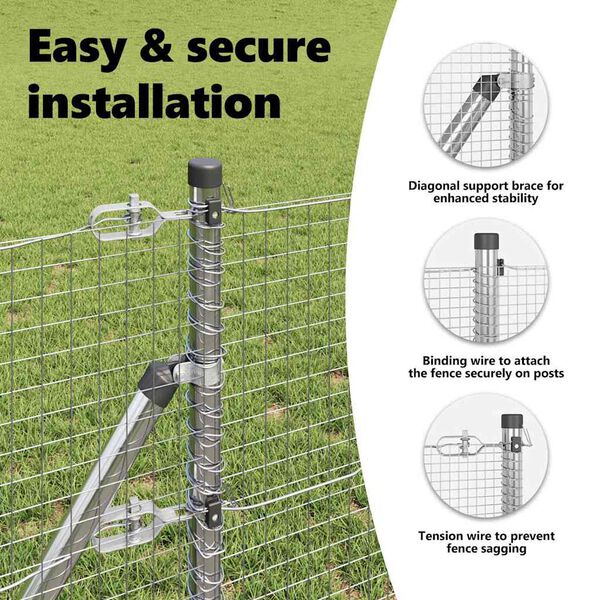 Easy & secure installation

Diagonal support brace for enhanced stability

Binding wire to attach the fence securely on posts

Tension wire to prevent fence sagging