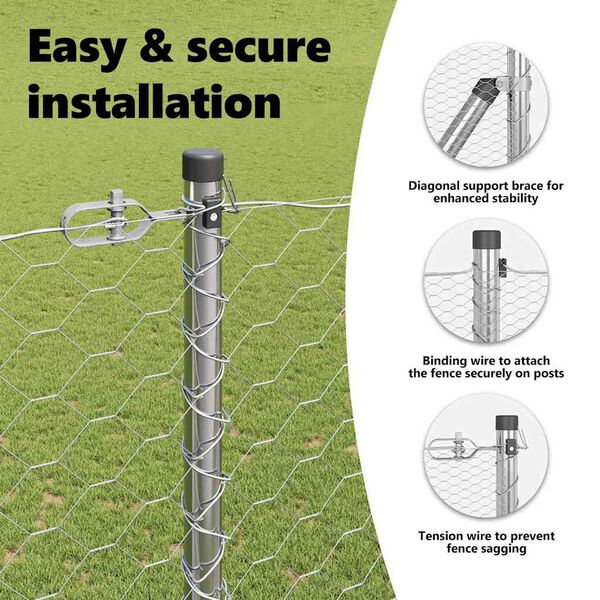 Easy & secure installation

Diagonal support brace for enhanced stability

Binding wire to attach the fence securely on posts

Tension wire to prevent fence sagging