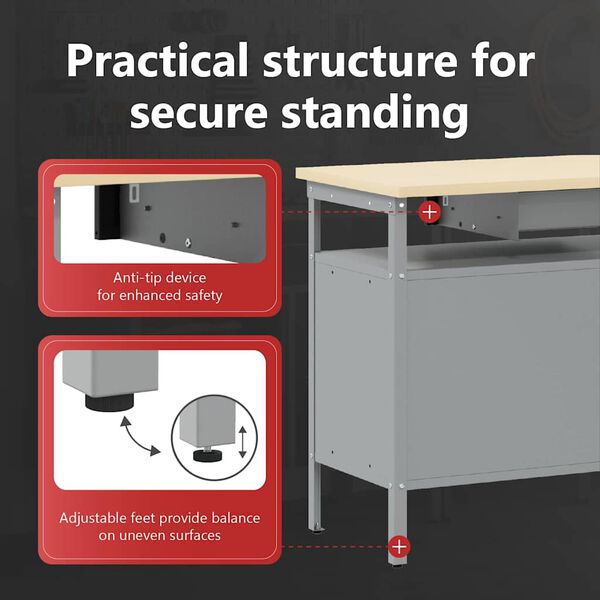 Practical structure for secure standing

Anti-tip device for enhanced safety

Adjustable feet provide balance on uneven surfaces