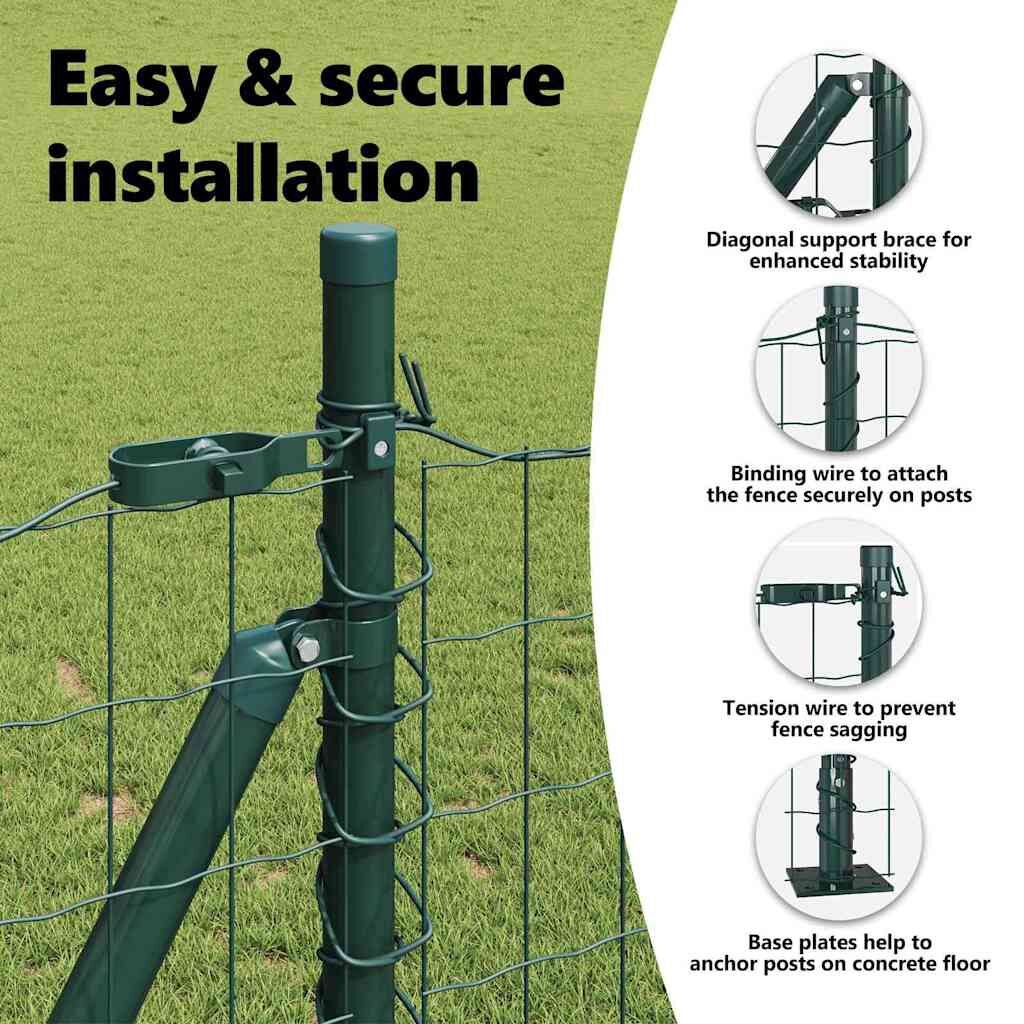 Easy & secure installation

Diagonal support brace for enhanced stability

Binding wire to attach the fence securely on posts

Tension wire to prevent fence sagging

Base plates help to anchor posts on concrete floor