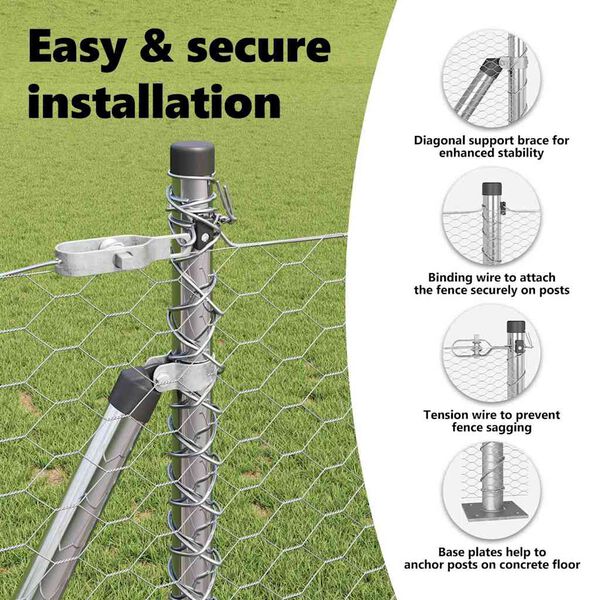 Easy & secure installation

Diagonal support brace for enhanced stability

Binding wire to attach the fence securely on posts

Tension wire to prevent fence sagging

Base plates help to anchor posts on concrete floor