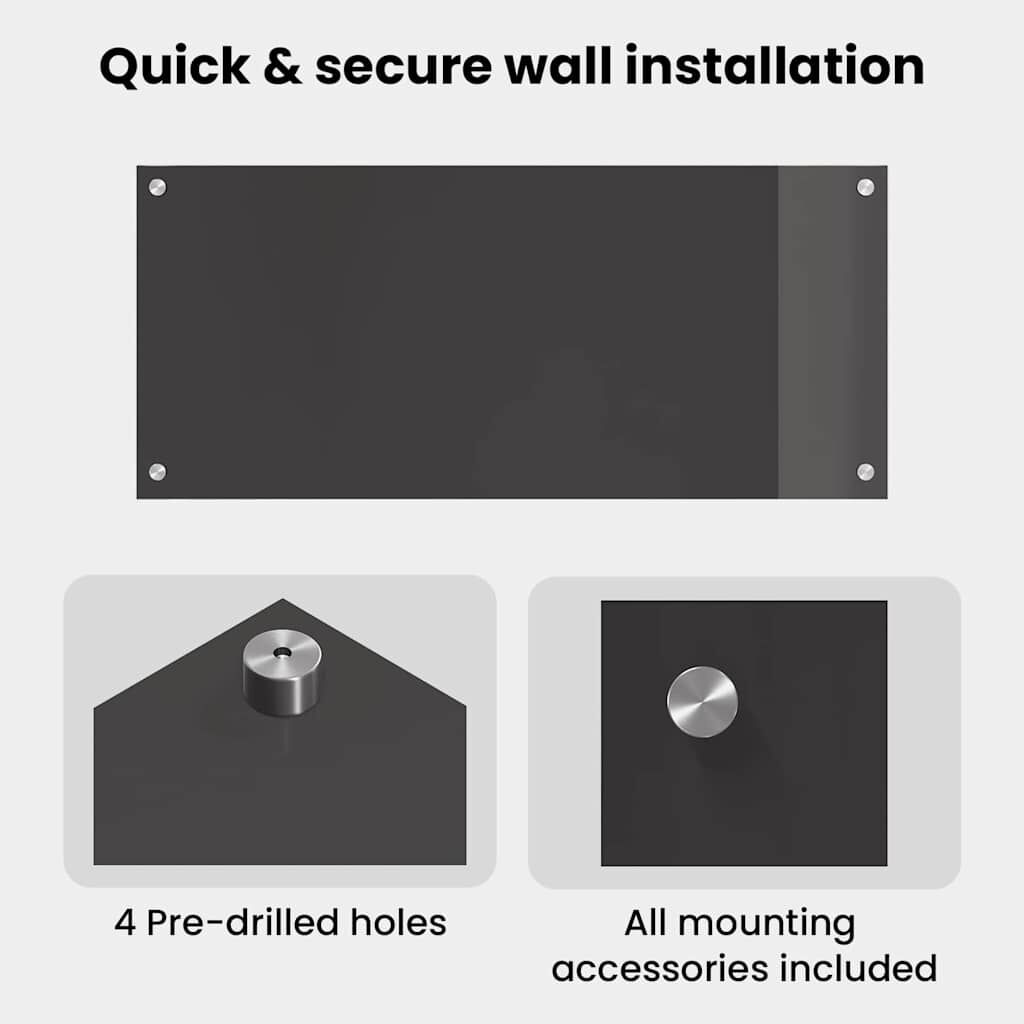 Quick & secure wall installation

4 Pre-drilled holes

All mounting accessories included