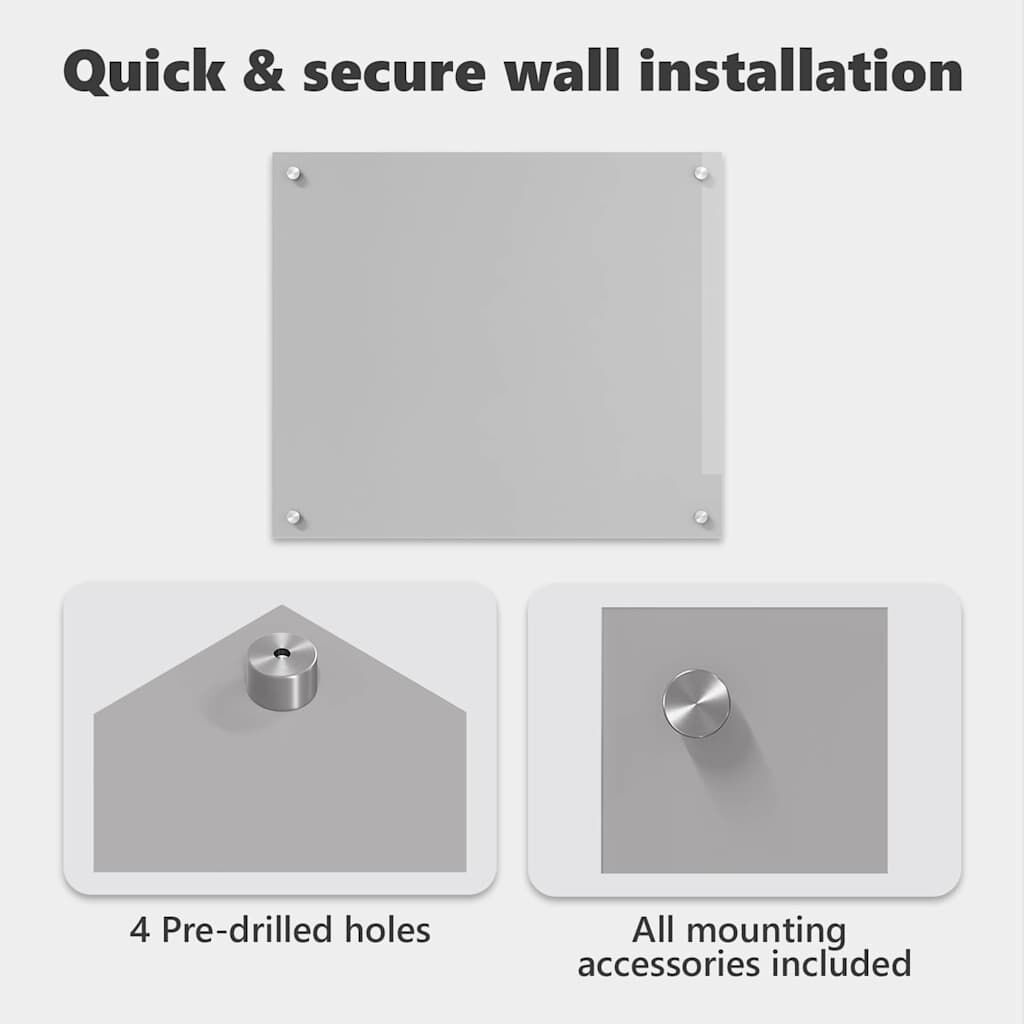 Quick & secure wall installation

4 Pre-drilled holes

All mounting accessories included