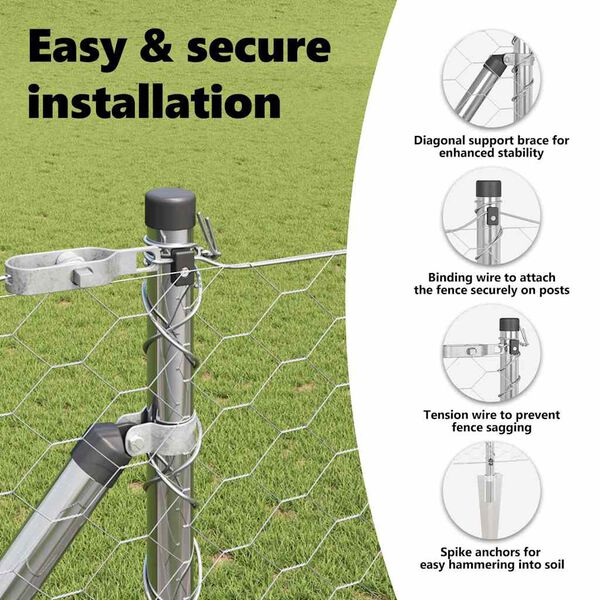 Easy & secure installation

Diagonal support brace for enhanced stability

Binding wire to attach the fence securely on posts

Tension wire to prevent fence sagging

Spike anchors for easy hammering into soil