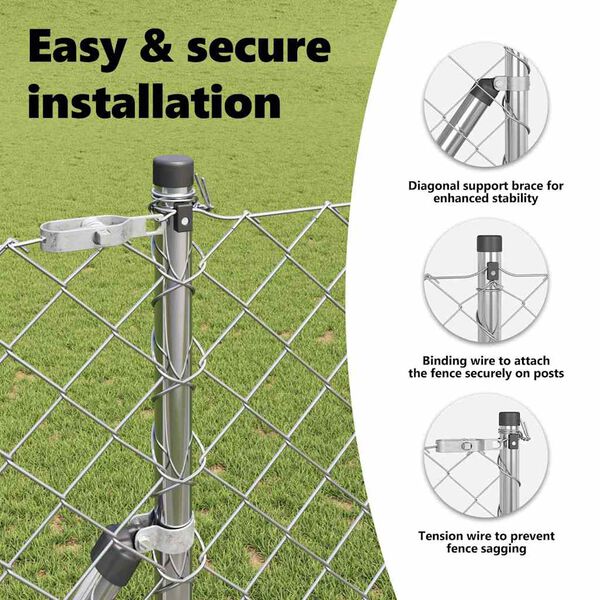 Easy & secure installation

Diagonal support brace for enhanced stability

Binding wire to attach the fence securely on posts

Tension wire to prevent fence sagging