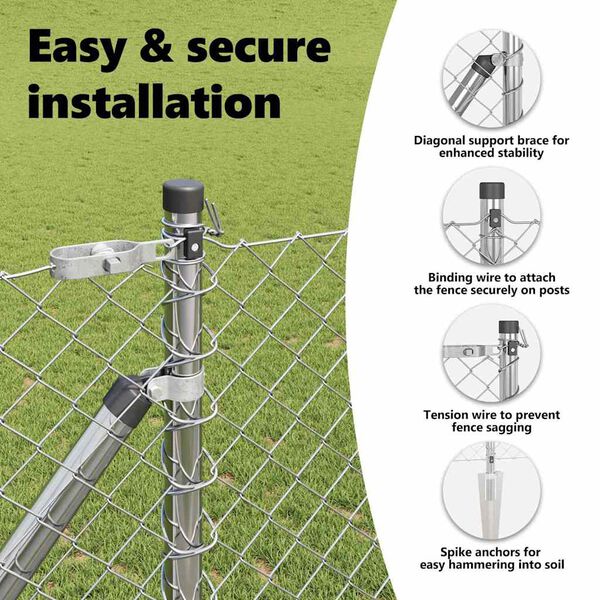 Easy & secure installation

Diagonal support brace for enhanced stability

Binding wire to attach the fence securely on posts

Tension wire to prevent fence sagging

Spike anchors for easy hammering into soil