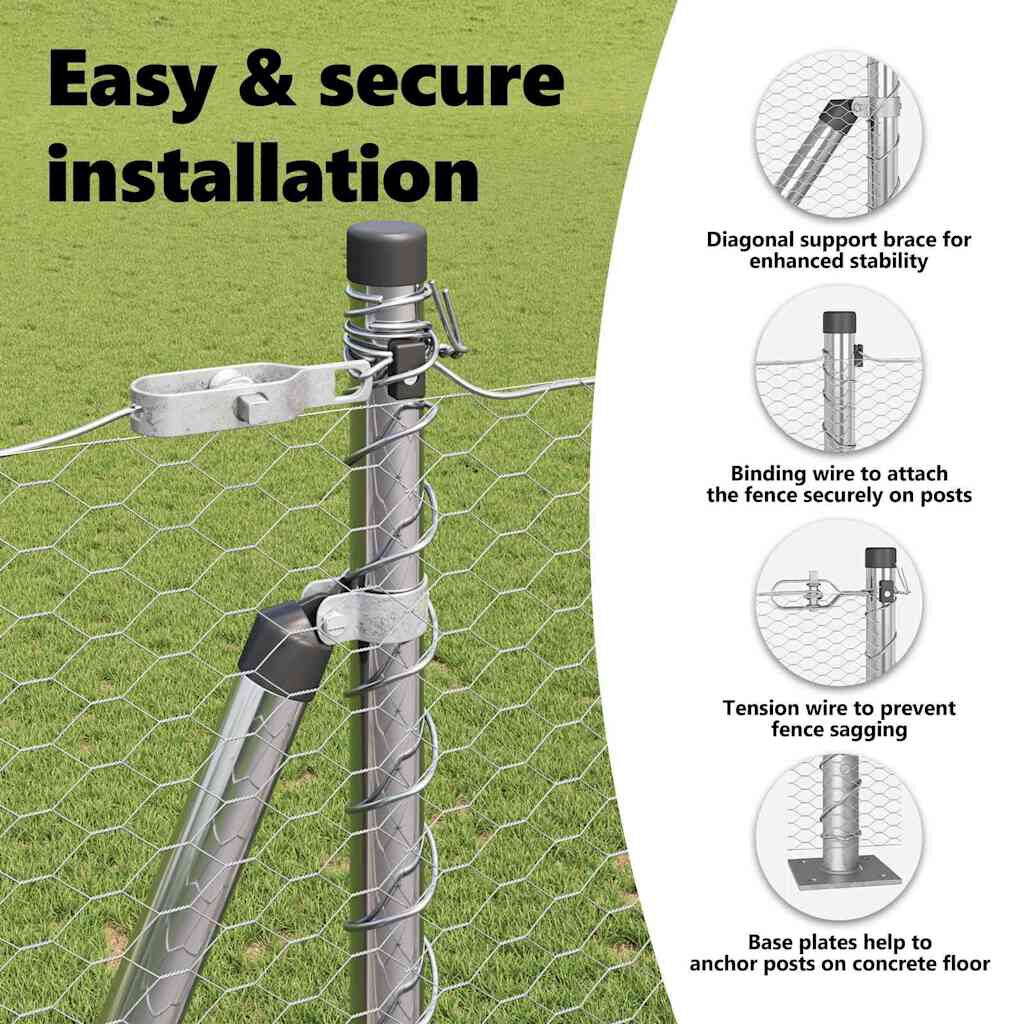 Easy & secure installation

Diagonal support brace for enhanced stability

Binding wire to attach the fence securely on posts

Tension wire to prevent fence sagging

Base plates help to anchor posts on concrete floor