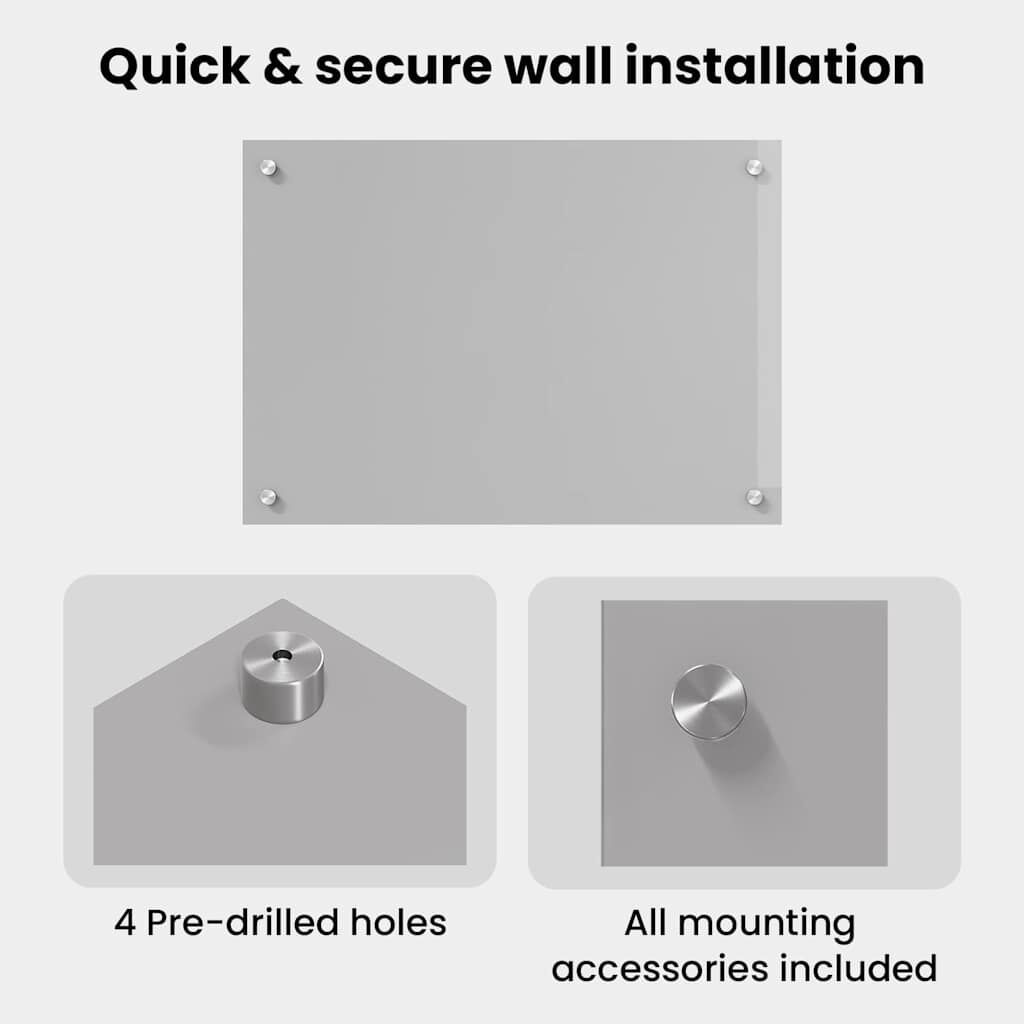 Quick & secure wall installation

4 Pre-drilled holes

All mounting accessories included