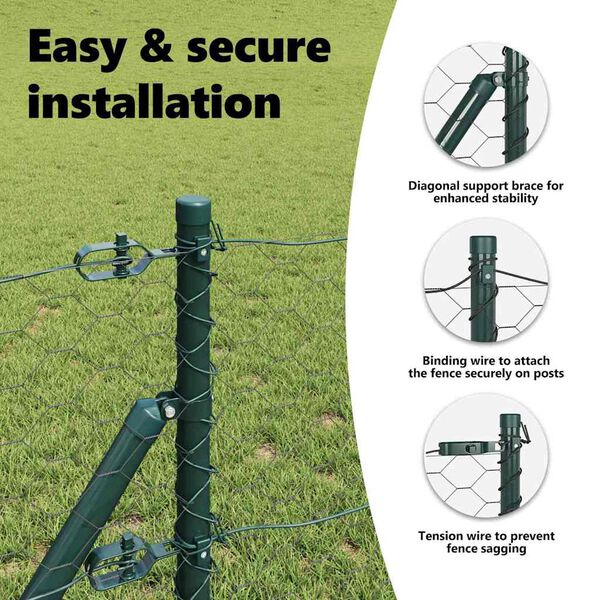 Easy & secure installation

Diagonal support brace for enhanced stability

Binding wire to attach the fence securely on posts

Tension wire to prevent fence sagging