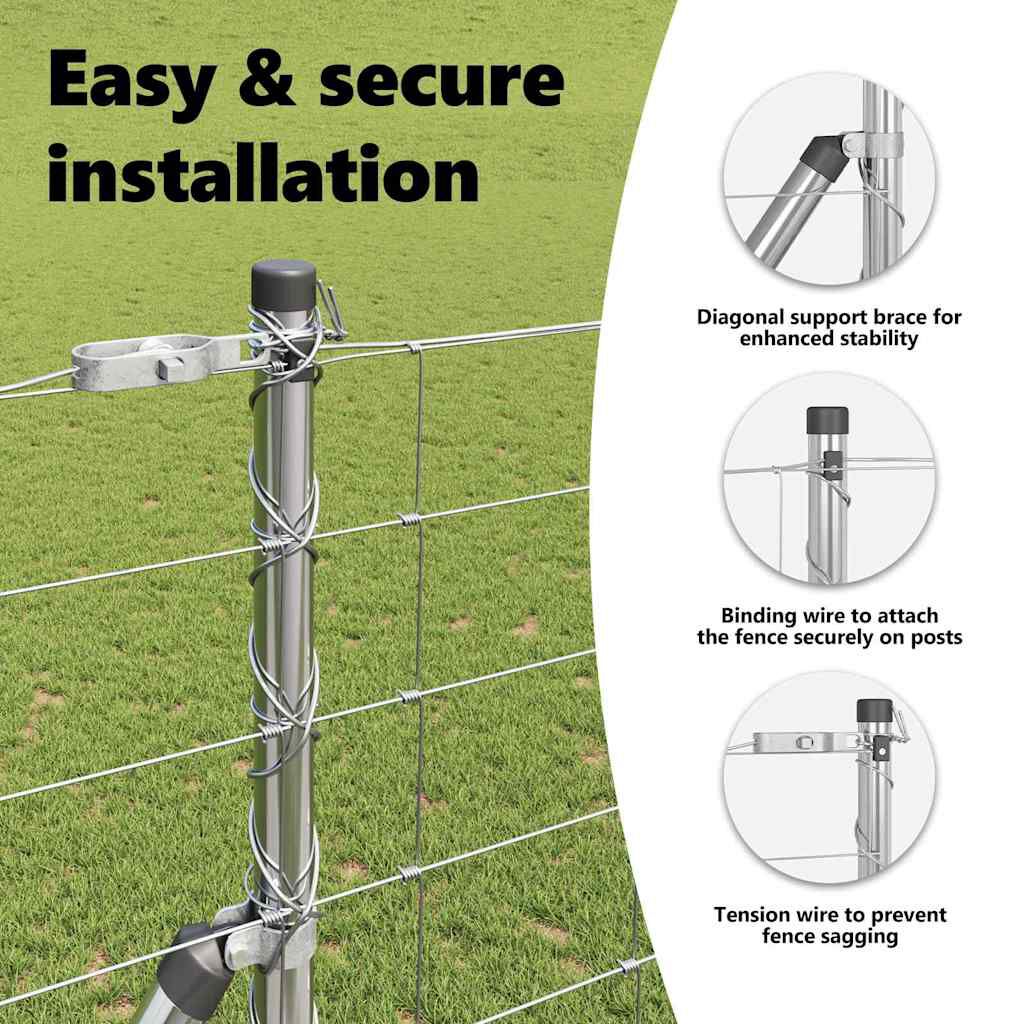 Easy & secure installation

Diagonal support brace for enhanced stability

Binding wire to attach the fence securely on posts

Tension wire to prevent fence sagging