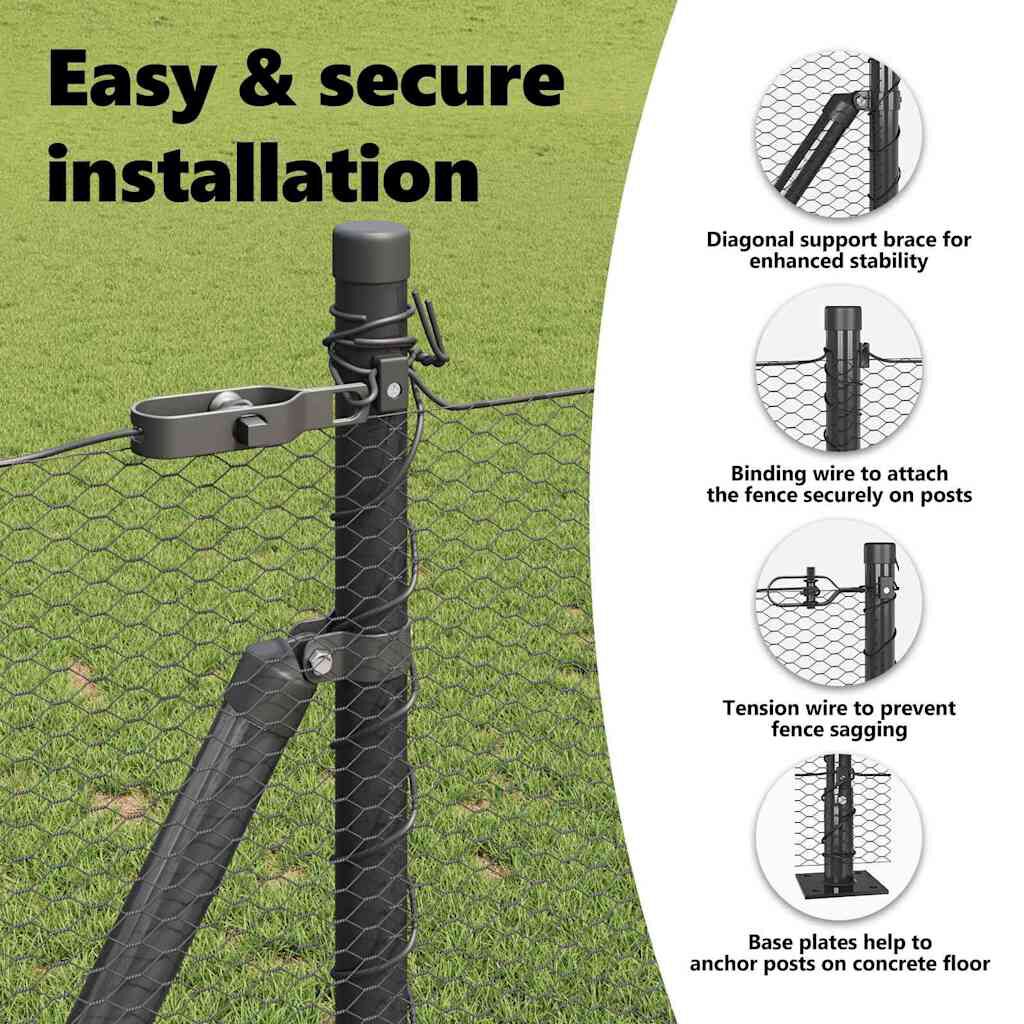 Easy & secure installation

Diagonal support brace for enhanced stability

Binding wire to attach the fence securely on posts

Tension wire to prevent fence sagging

Base plates help to anchor posts on concrete floor