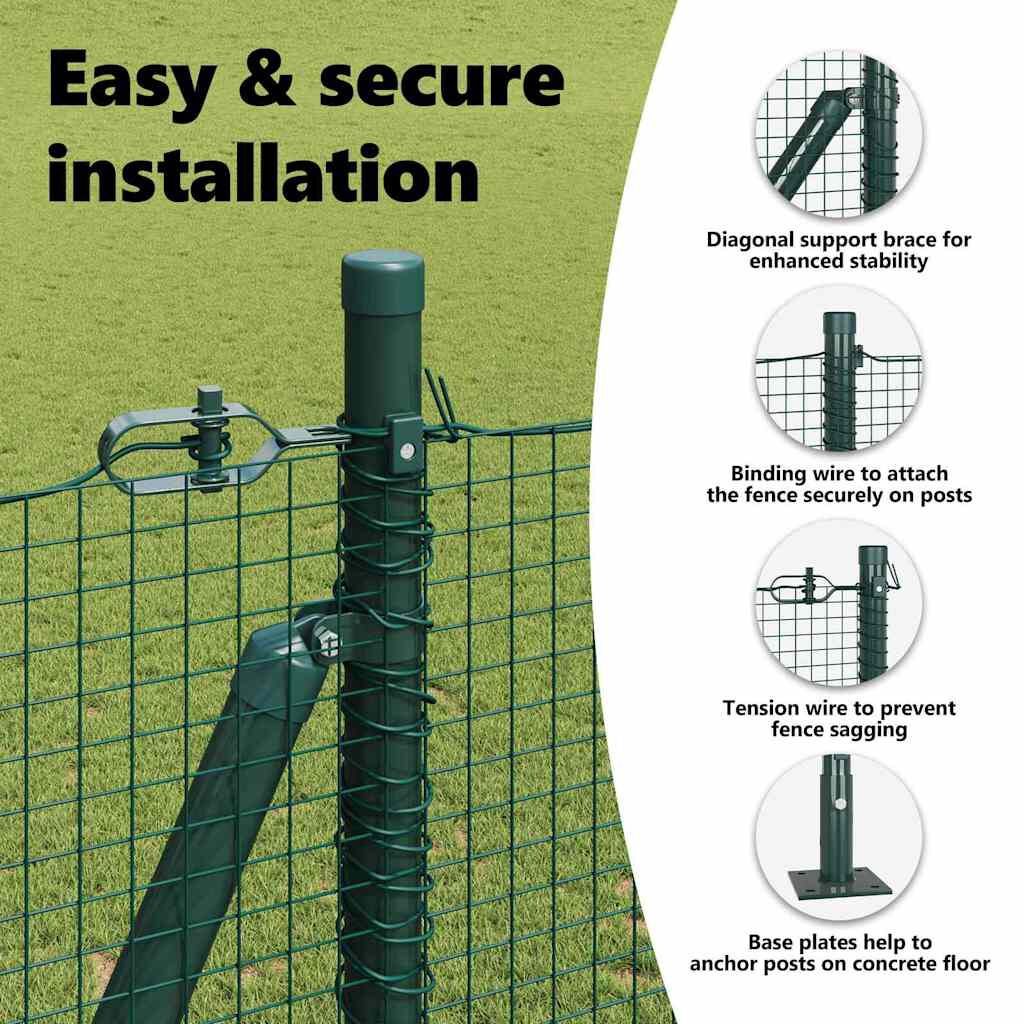 Easy & secure installation

Diagonal support brace for enhanced stability

Binding wire to attach the fence securely on posts

Tension wire to prevent fence sagging

Base plates help to anchor posts on concrete floor