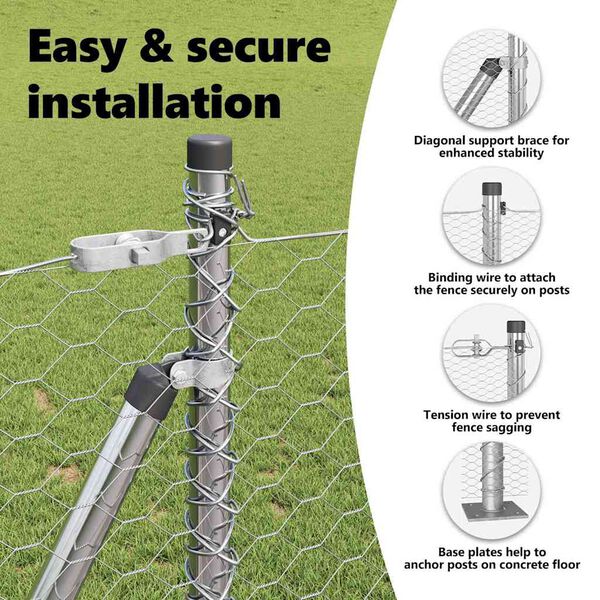 Easy & secure installation

Diagonal support brace for enhanced stability

Binding wire to attach the fence securely on posts

Tension wire to prevent fence sagging

Base plates help to anchor posts on concrete floor