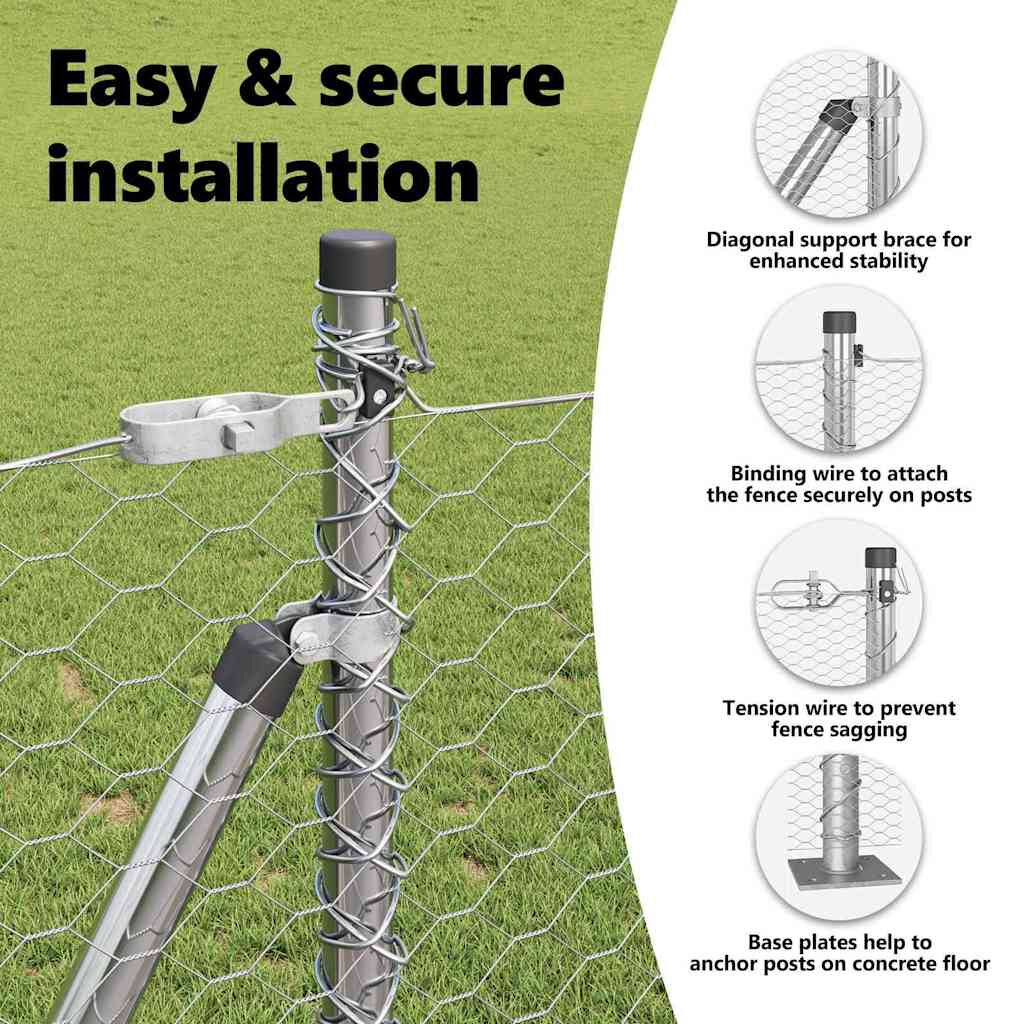 Easy & secure installation

Diagonal support brace for enhanced stability

Binding wire to attach the fence securely on posts

Tension wire to prevent fence sagging

Base plates help to anchor posts on concrete floor