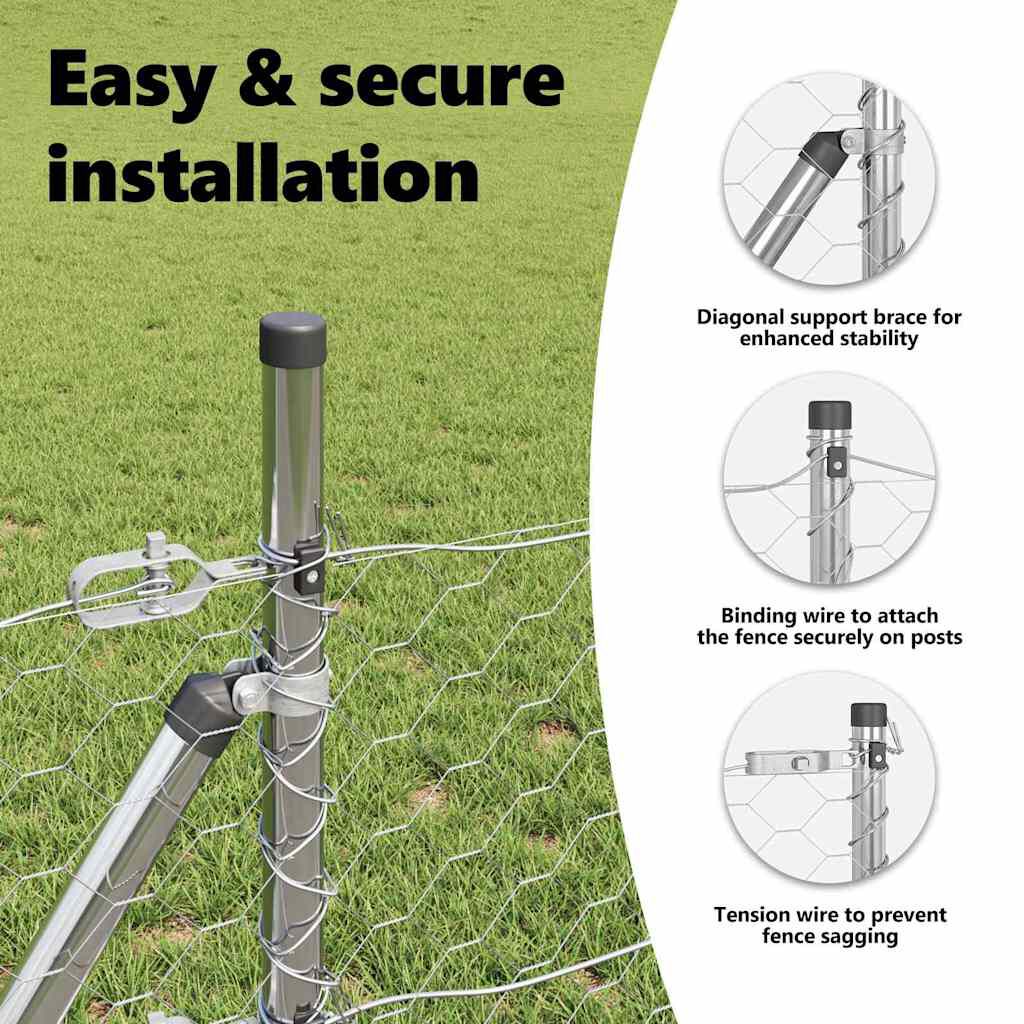 Easy & secure installation

Diagonal support brace for enhanced stability

Binding wire to attach the fence securely on posts

Tension wire to prevent fence sagging