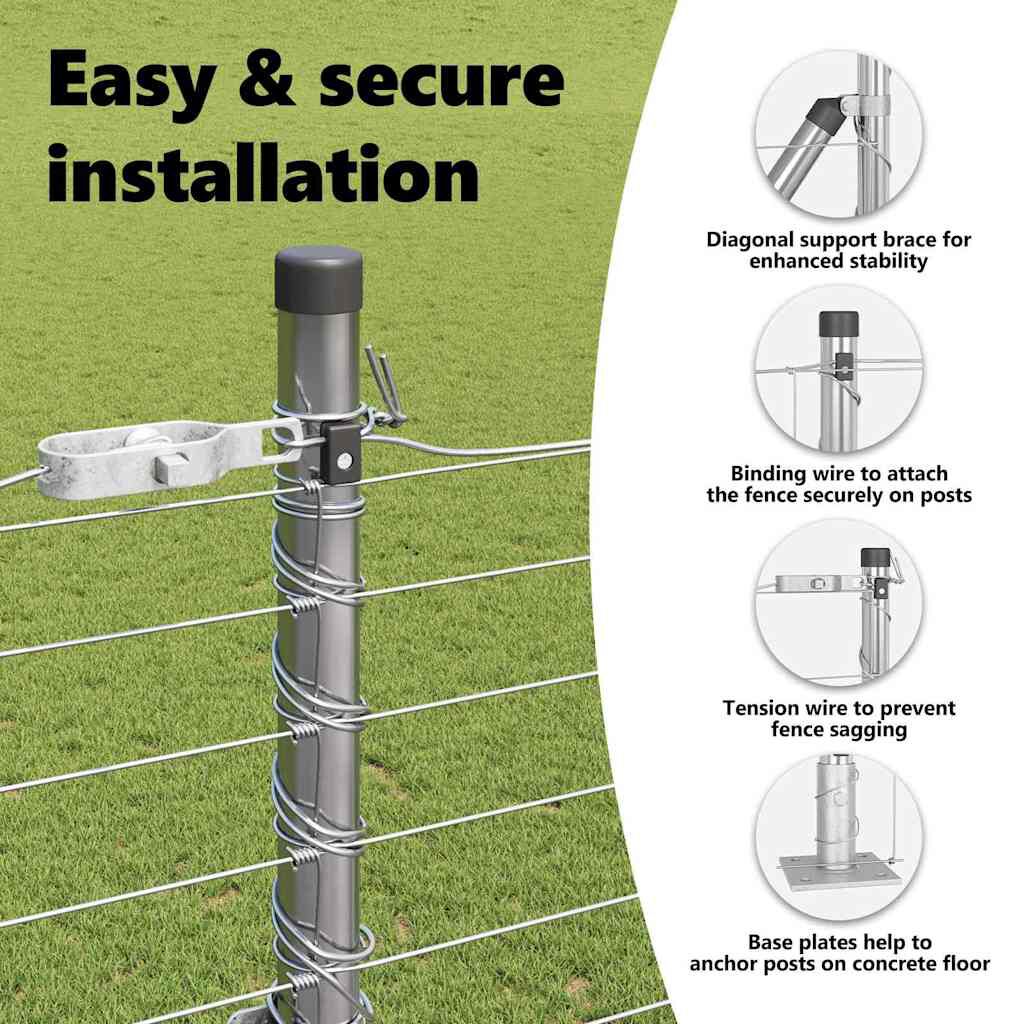 Easy & secure installation

Diagonal support brace for enhanced stability

Binding wire to attach the fence securely on posts

Tension wire to prevent fence sagging

Base plates help to anchor posts on concrete floor