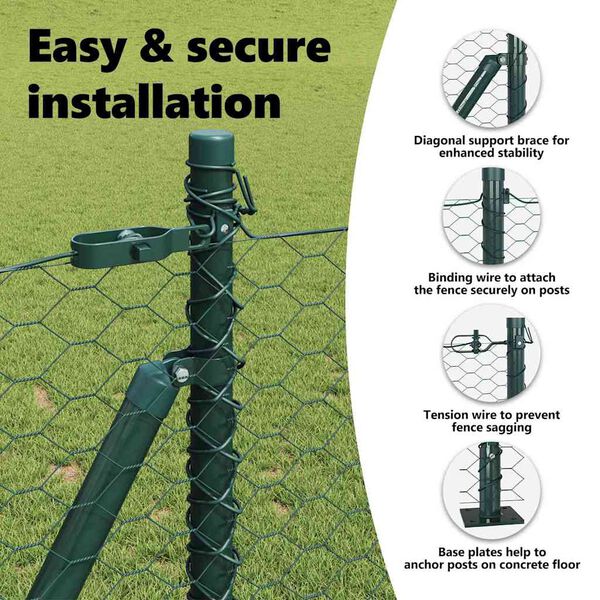 Easy & secure installation

Diagonal support brace for enhanced stability

Binding wire to attach the fence securely on posts

Tension wire to prevent fence sagging

Base plates help to anchor posts on concrete floor